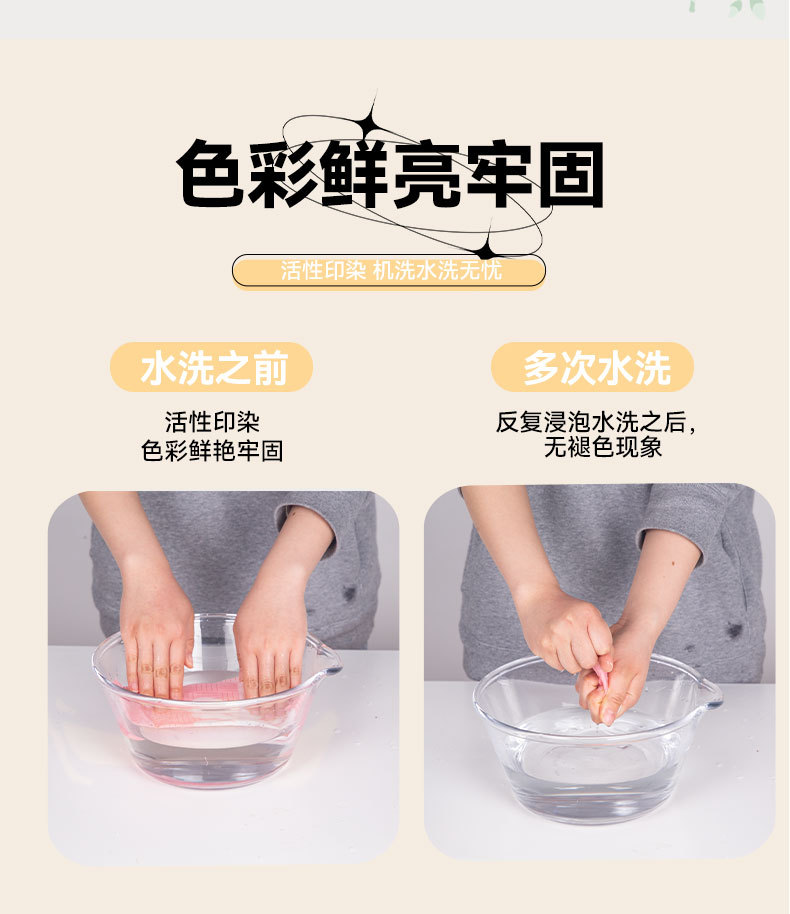 色彩鲜亮牢固

活性印染 机洗水洗无忧

水洗之前

活性印染
色彩鲜艳牢固

多次水洗

反复浸泡水洗之后，
无褪色现象