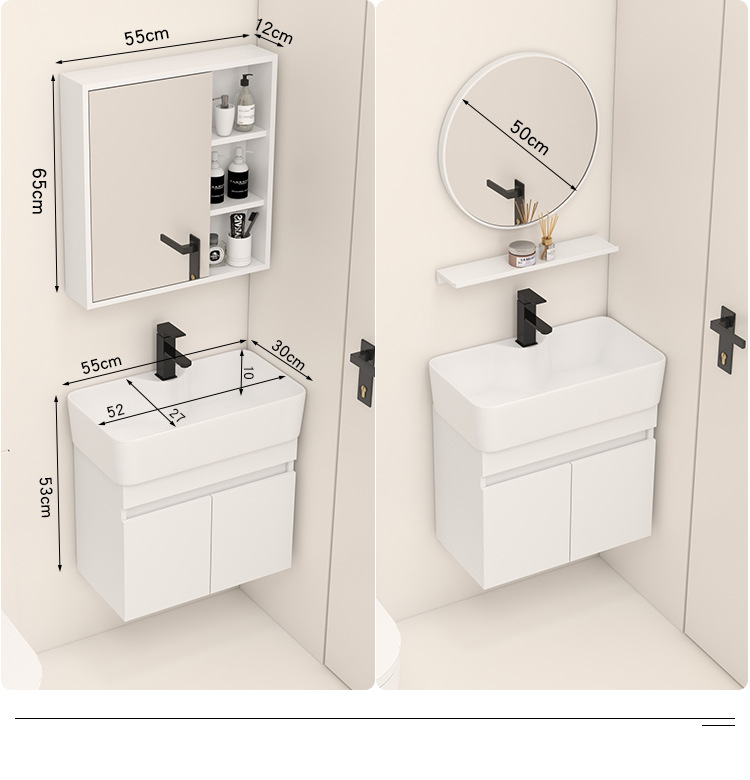 55cm
12cm
65cm
55cm
30cm
10
52
27
53cm
50cm