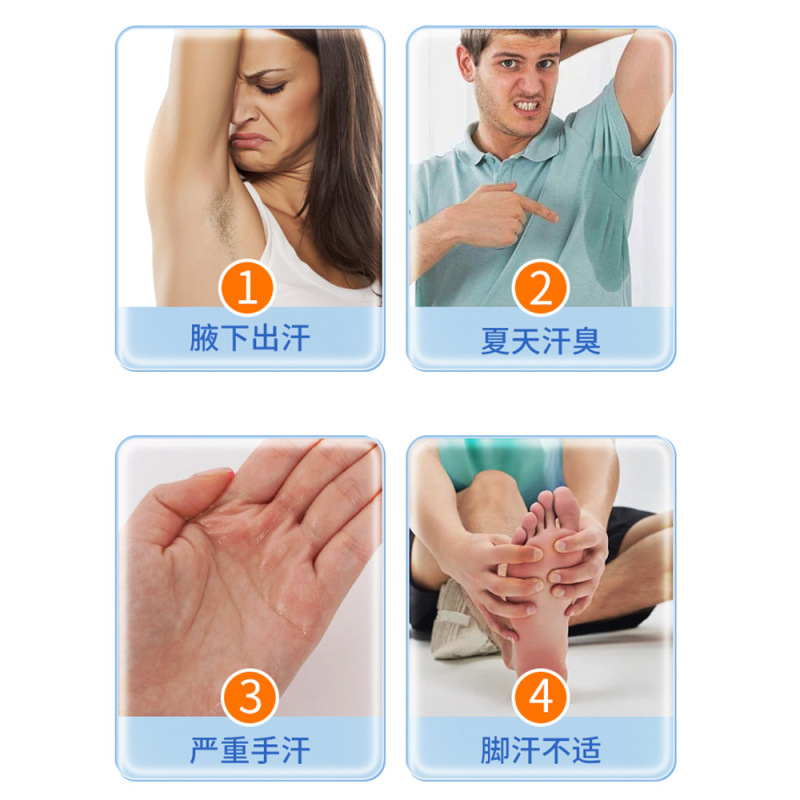 1
腋下出汗

2
夏天汗臭

3
严重手汗

4
脚汗不适