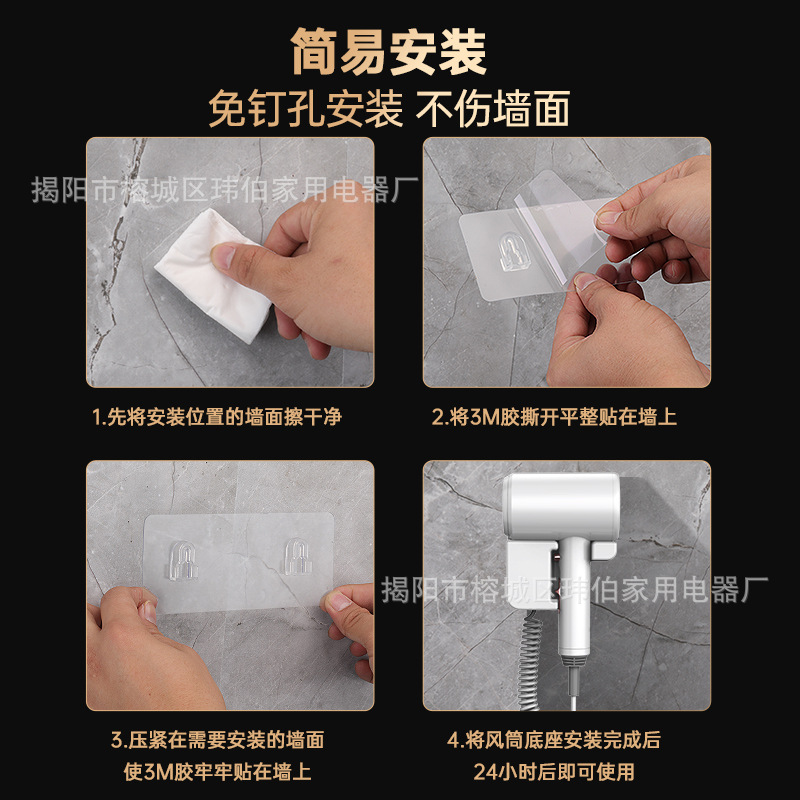 简易安装

免钉孔安装 不伤墙面

揭阳市榕城区玮伯家用电器厂

1.先将安装位置的墙面擦干净

2.将3M胶撕开平整贴在墙上

揭阳市榕城区玮伯家用电器厂

3.压紧在需要安装的墙面
使3M胶牢牢贴在墙上

4.将风筒底座安装完成后
24小时后即可使用