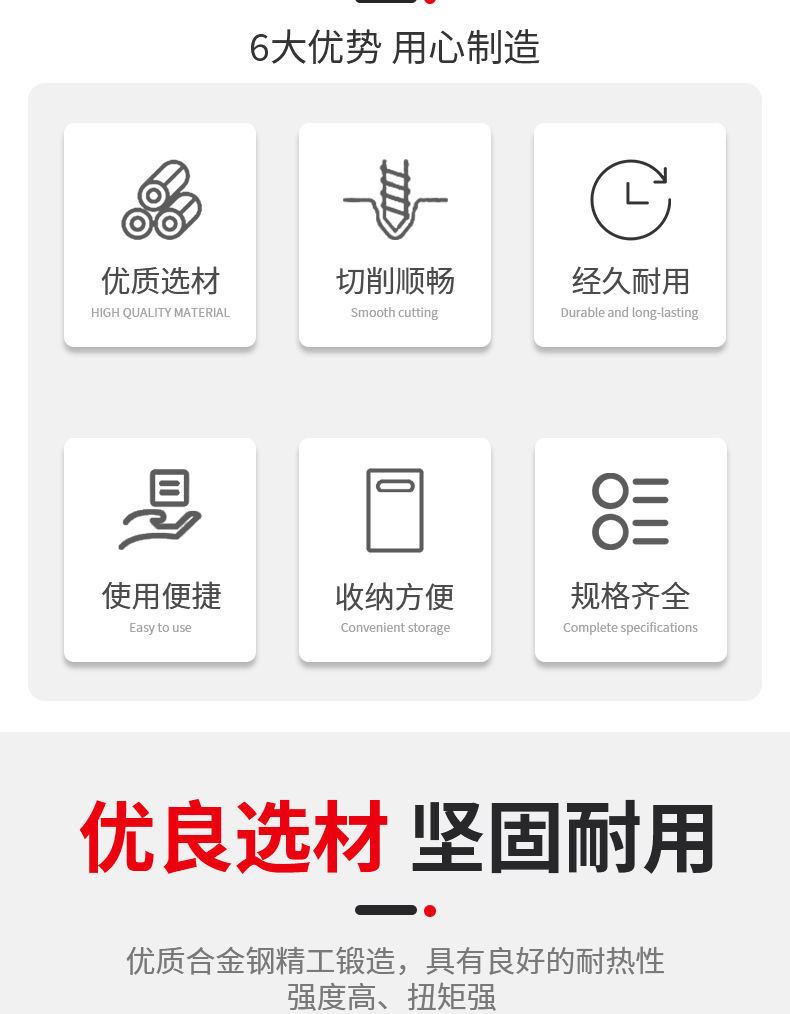 6大优势 用心制造

优质选材
HIGH QUALITY MATERIAL

切削顺畅
Smooth cutting

经久耐用
Durable and long-lasting

使用便捷
Easy to use

收纳方便
Convenient storage

规格齐全
Complete specifications

优良选材 坚固耐用

优质合金钢精工锻造，具有良好的耐热性
强度高、扭矩强