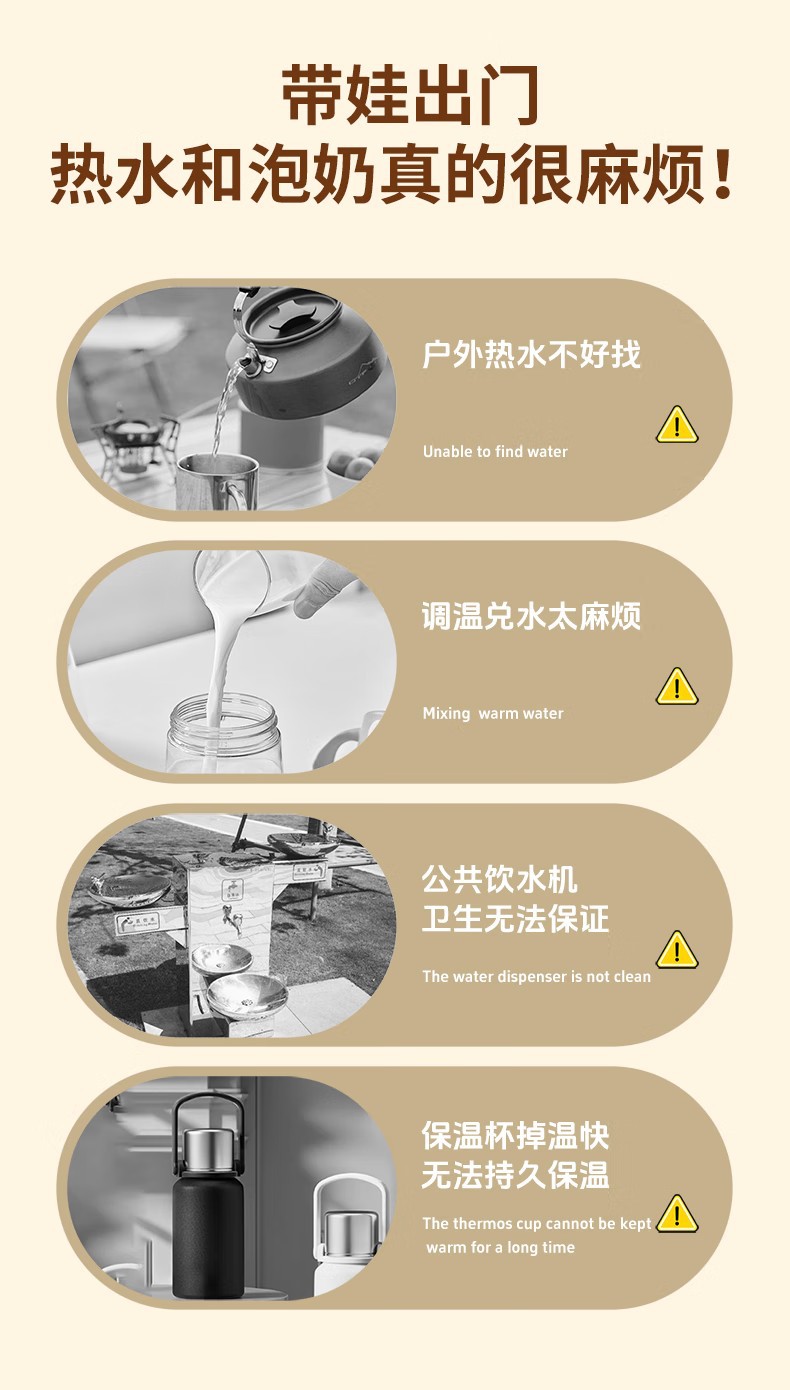 带娃出门
热水和泡奶真的很麻烦！

户外热水不好找

Unable to find water

调温兑水太麻烦

Mixing warm water

公共饮水机
卫生无法保证

The water dispenser is not clean

保温杯掉温快
无法持久保温

The thermos cup cannot be kept warm for a long time