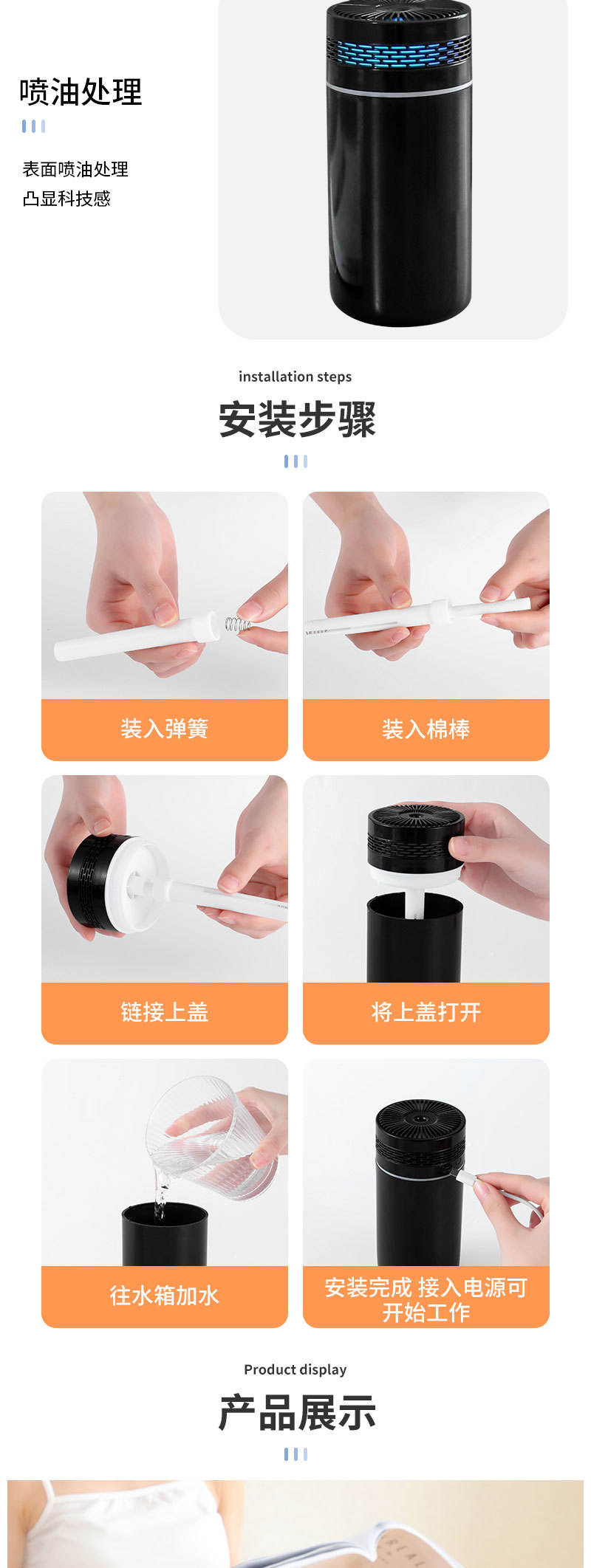 喷油处理

表面喷油处理
凸显科技感

installation steps
安装步骤

装入弹簧

装入棉棒

链接上盖

将上盖打开

往水箱加水

安装完成 接入电源可开始工作

Product display
产品展示