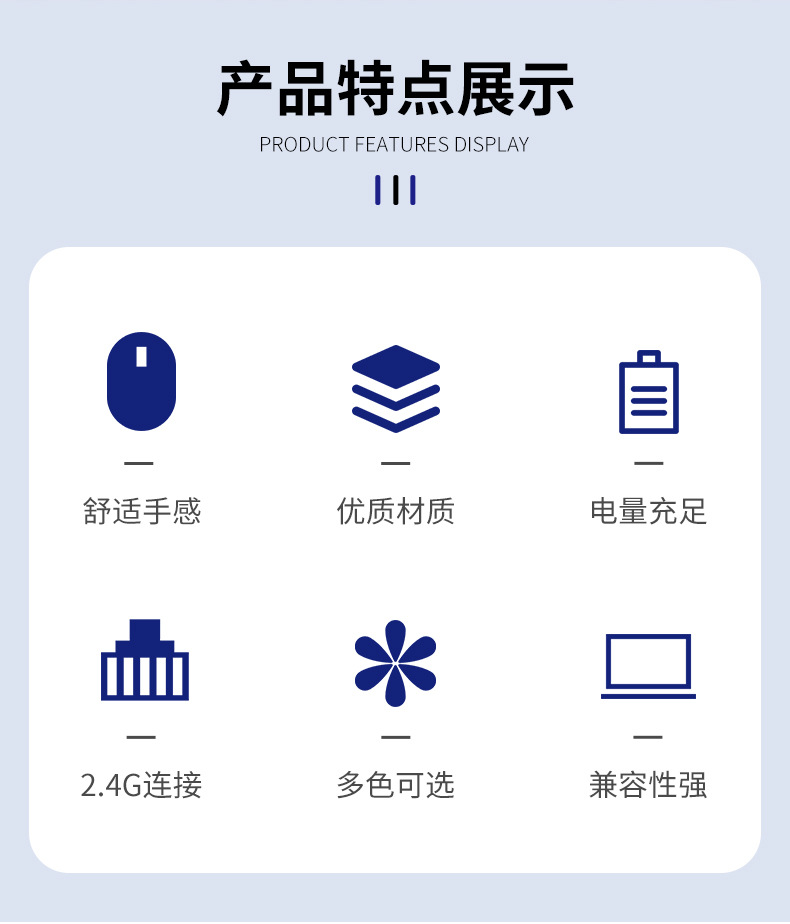 产品特点展示
PRODUCT FEATURES DISPLAY

舒适手感

优质材质

电量充足

2.4G连接

多色可选

兼容性强