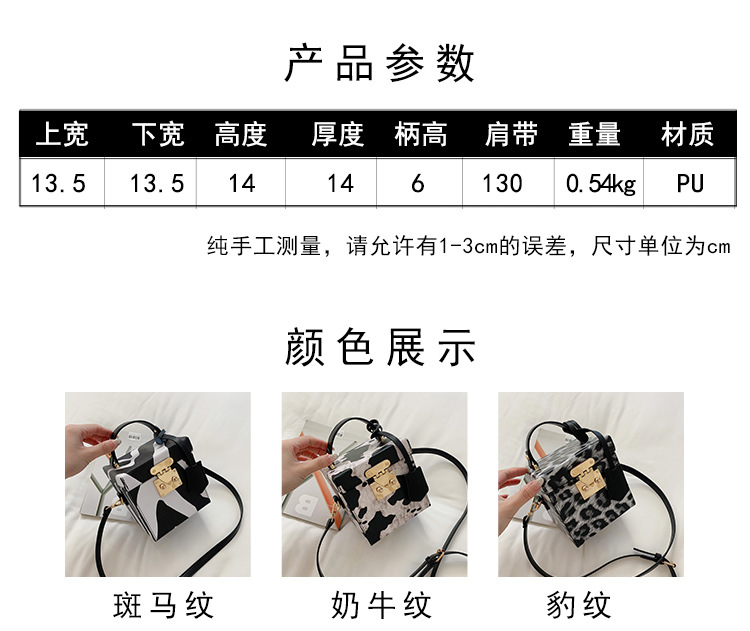 产品参数

| 上宽 | 下宽 | 高度 | 厚度 | 柄高 | 肩带 | 重量 | 材质 |
|---|---|---|---|---|---|---|---|
| 13.5 | 13.5 | 14 | 14 | 6 | 130 | 0.54kg | PU |

纯手工测量，请允许有1-3cm的误差，尺寸单位为cm

颜色展示

斑马纹

奶牛纹

豹纹