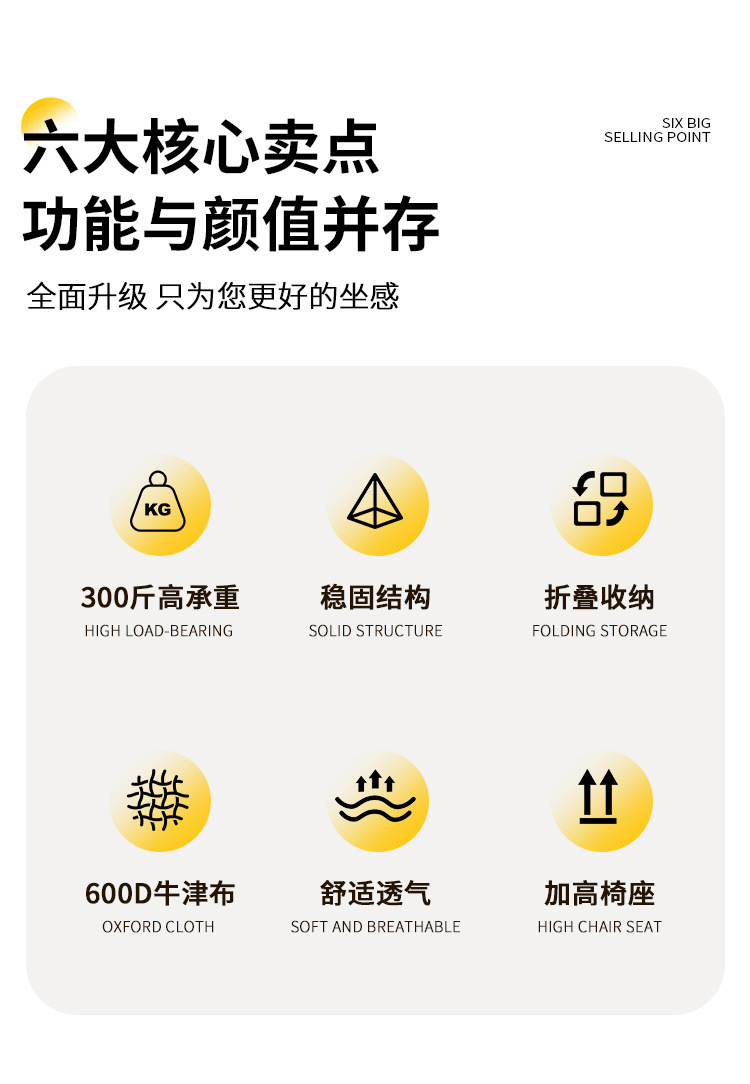 六大核心卖点
功能与颜值并存

SIX BIG
SELLING POINT

全面升级 只为您更好的坐感

KG

300斤高承重
HIGH LOAD-BEARING

稳固结构
SOLID STRUCTURE

折叠收纳
FOLDING STORAGE

600D牛津布
OXFORD CLOTH

舒适透气
SOFT AND BREATHABLE

加高椅座
HIGH CHAIR SEAT