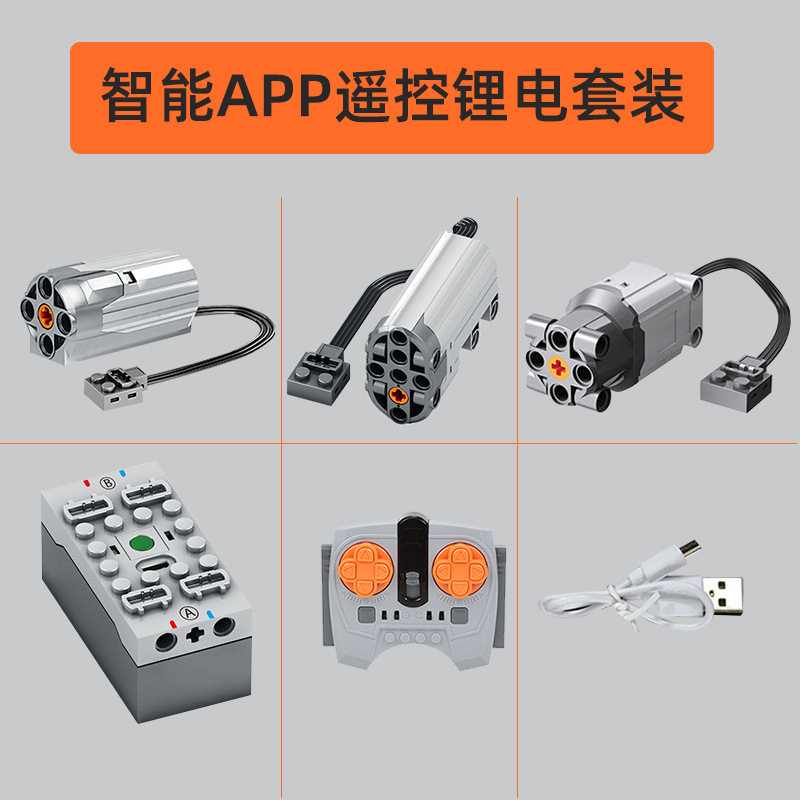 智能APP遥控锂电套装

B

A