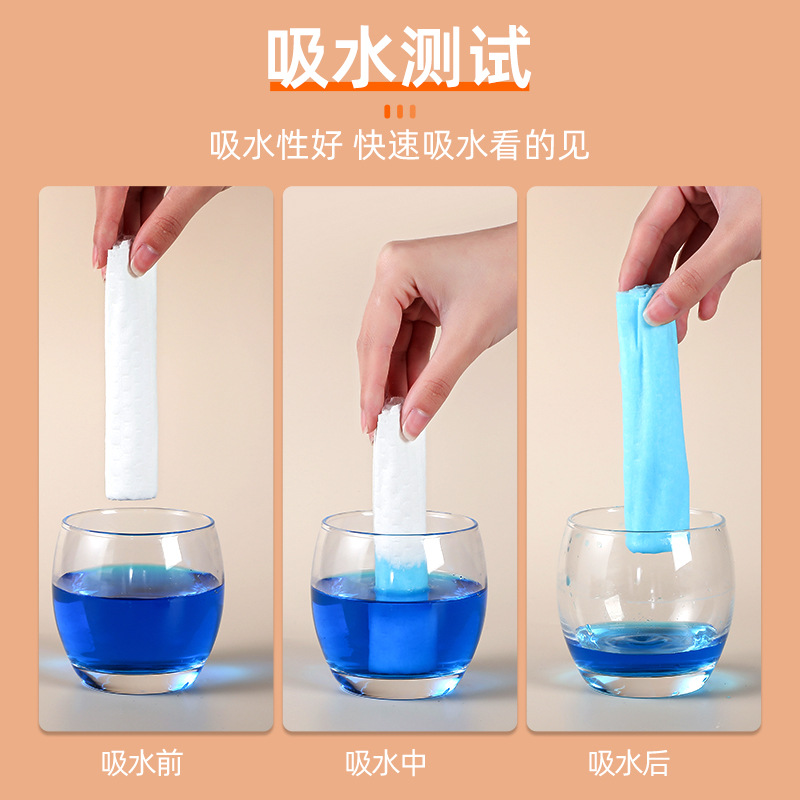 吸水测试

吸水性好 快速吸水看的见

吸水前

吸水中

吸水后