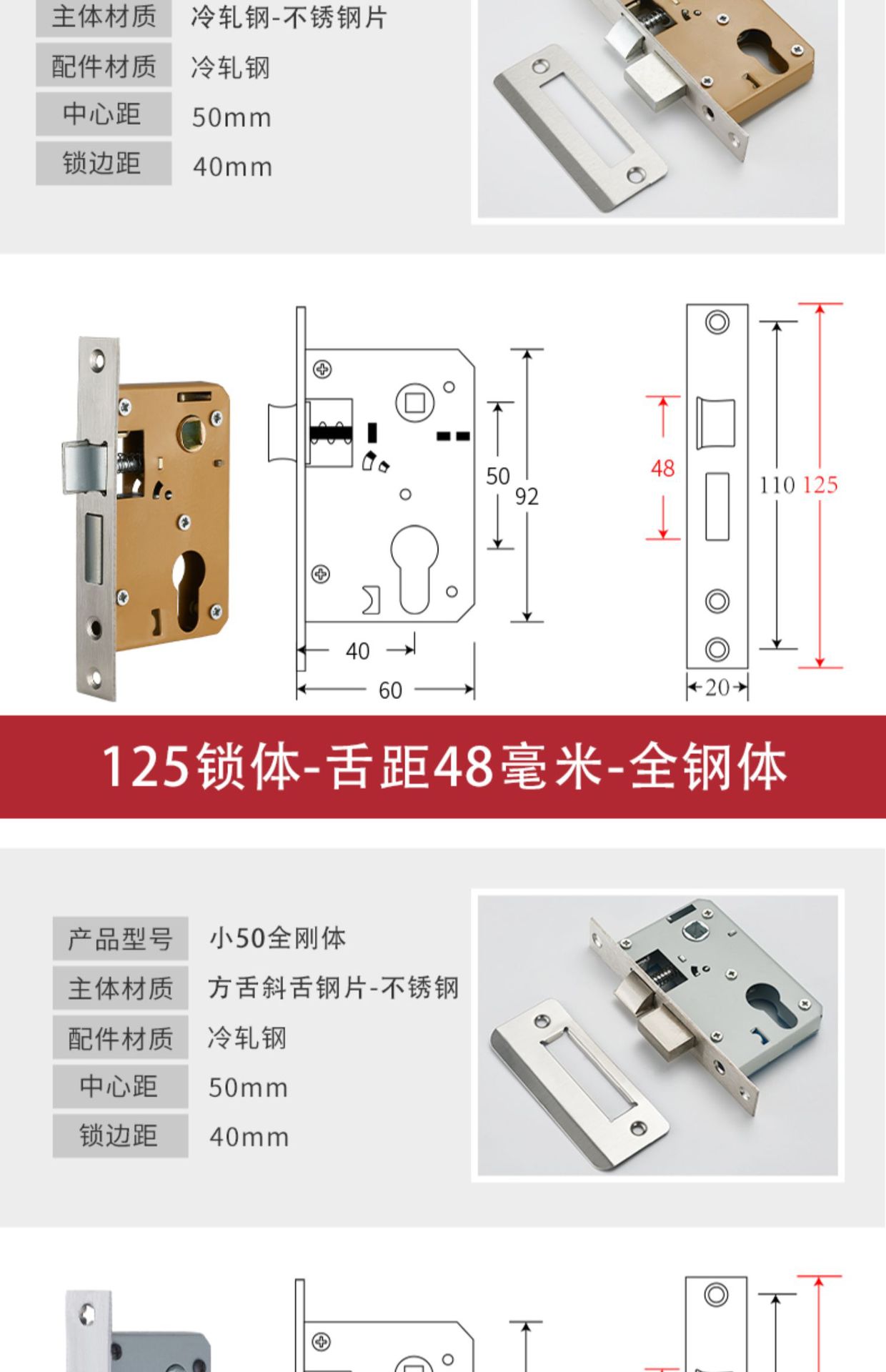 | 主体材质 | 冷轧钢-不锈钢片 |
|---|---|
| 配件材质 | 冷轧钢 |
| 中心距 | 50mm |
| 锁边距 | 40mm |

50
92
40
60
48
110 125
20

125锁体-舌距48毫米-全钢体

| 产品型号 | 小50全刚体 |
|---|---|
| 主体材质 | 方舌斜舌钢片-不锈钢 |
| 配件材质 | 冷轧钢 |
| 中心距 | 50mm |
| 锁边距 | 40mm |