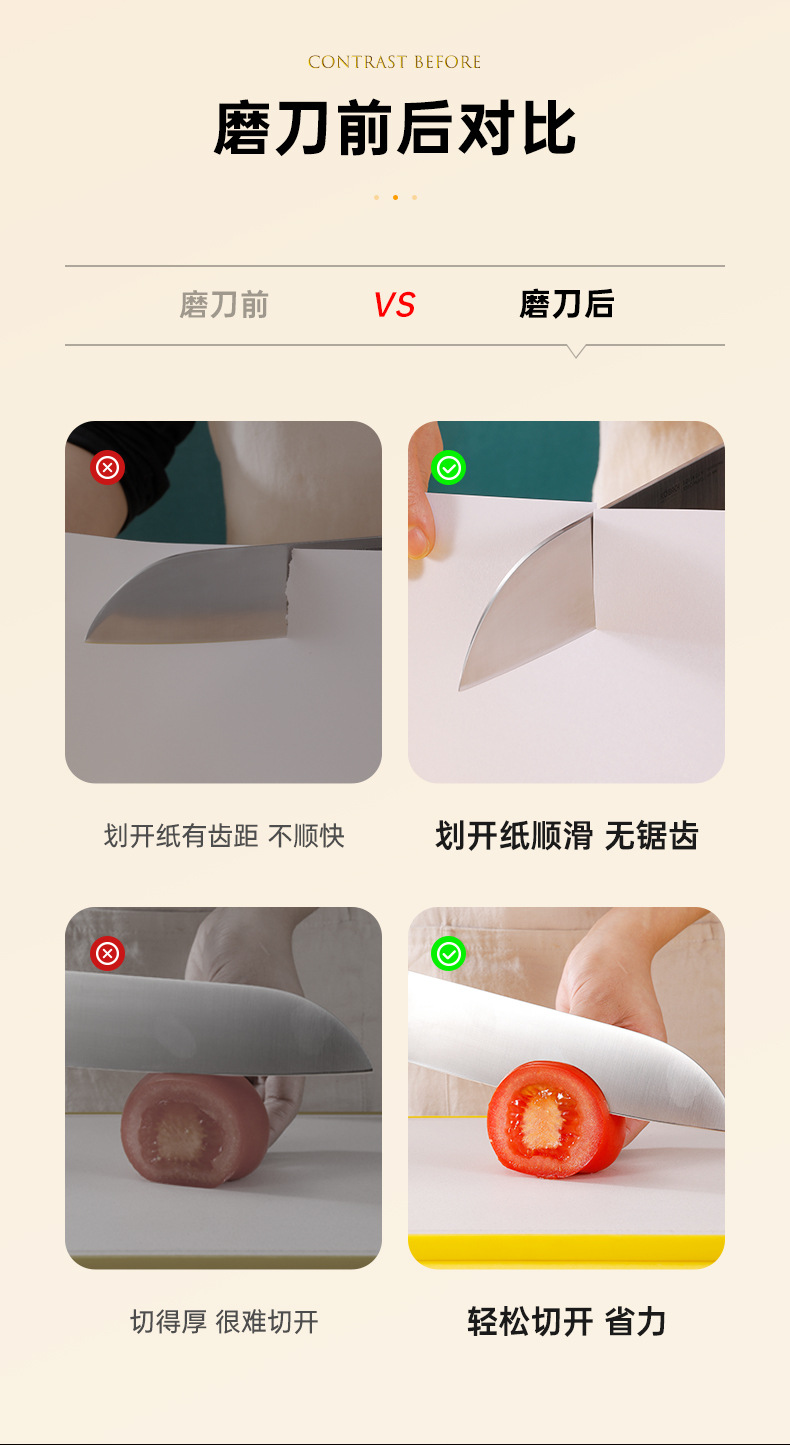 CONTRAST BEFORE

磨刀前后对比

磨刀前 VS 磨刀后

划开纸有齿距 不顺快

划开纸顺滑 无锯齿

切得厚 很难切开

轻松切开 省力