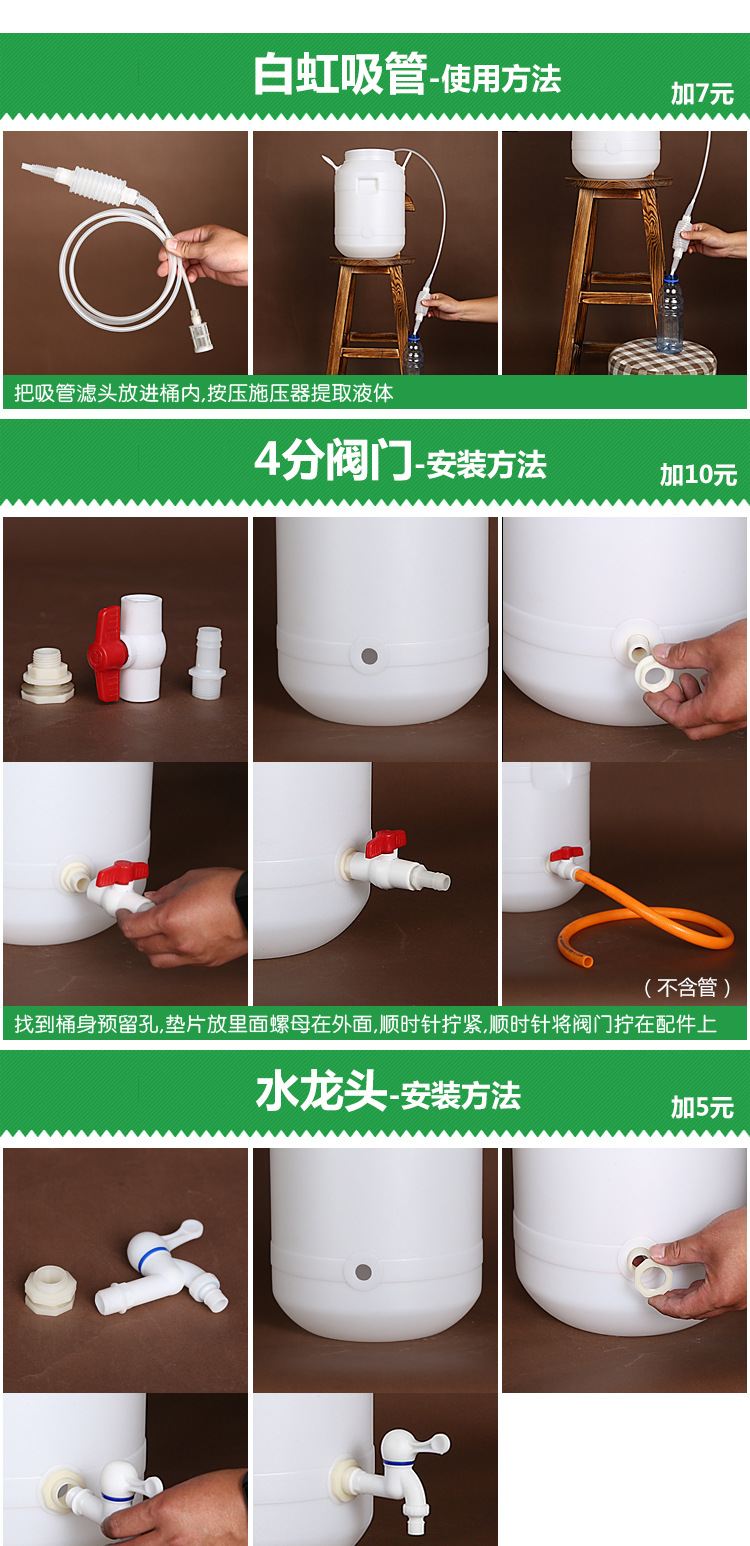 白虹吸管-使用方法

加7元

把吸管滤头放进桶内,按压施压器提取液体

4分阀门-安装方法

加10元

（不含管）

找到桶身预留孔,垫片放里面螺母在外面,顺时针拧紧,顺时针将阀门拧在配件上

水龙头-安装方法

加5元