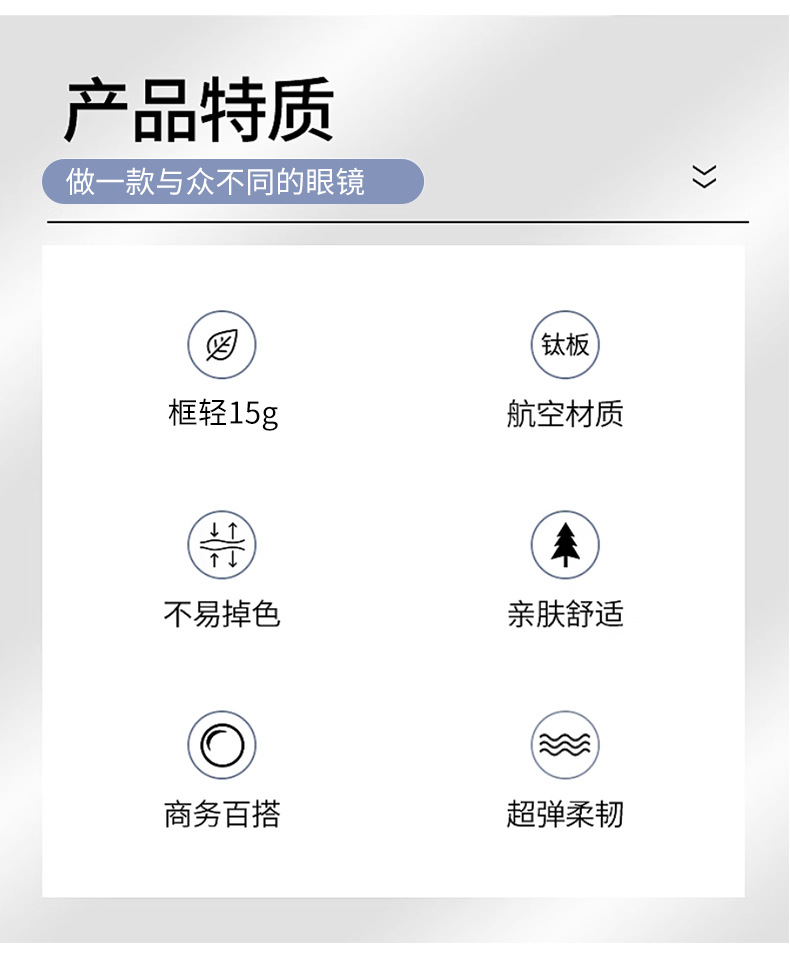 产品特质

做一款与众不同的眼镜

框轻15g

钛板

航空材质

不易掉色

亲肤舒适

商务百搭

超弹柔韧