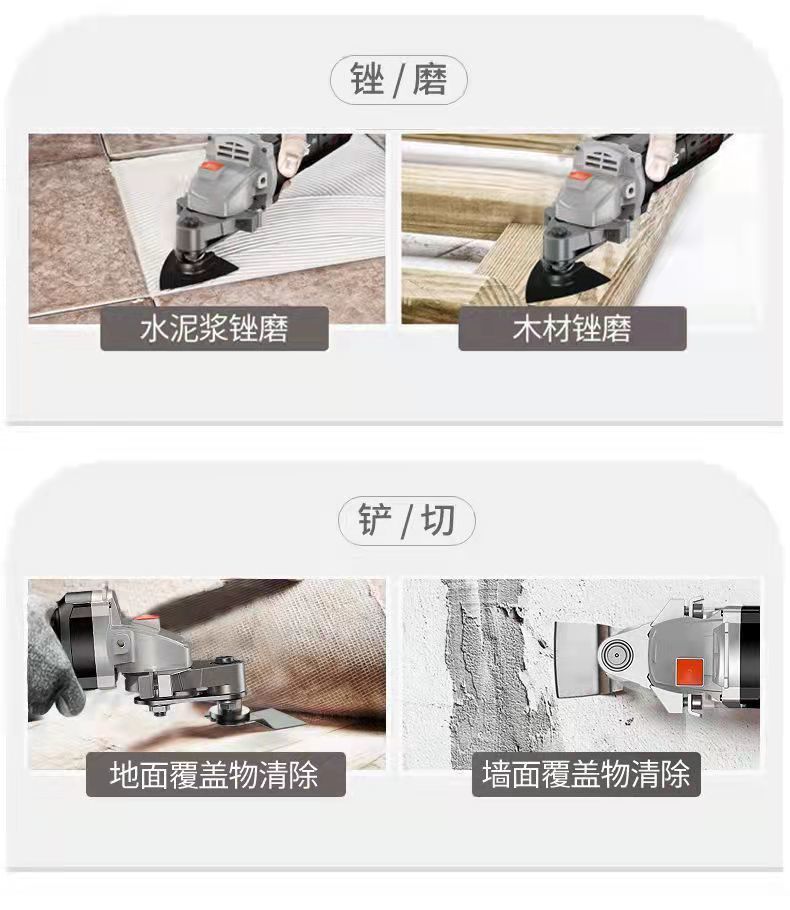 锉 / 磨

水泥浆锉磨

木材锉磨

铲 / 切

地面覆盖物清除

墙面覆盖物清除