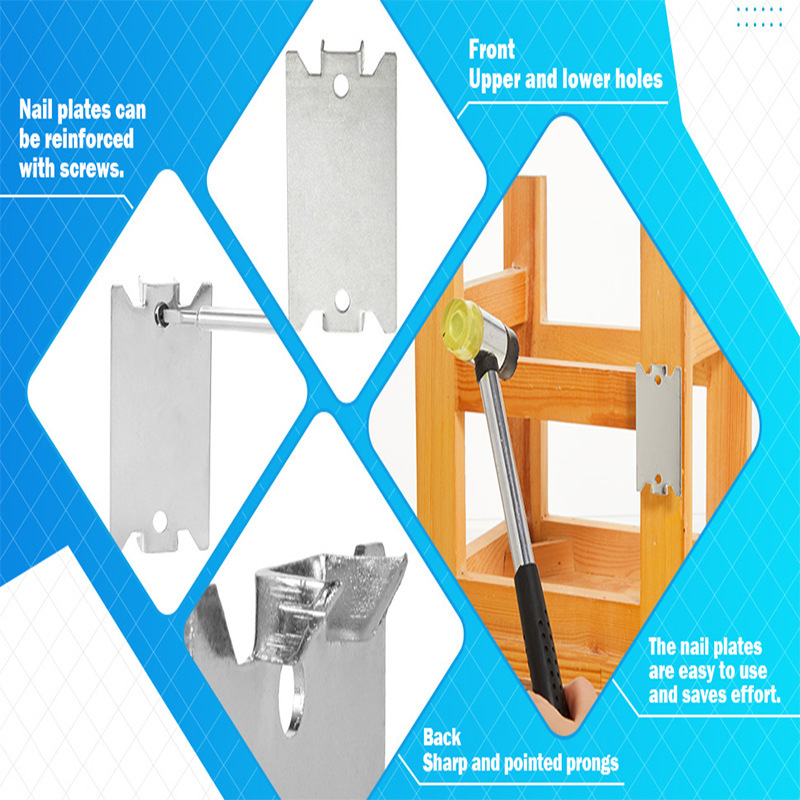 Nail plates can be reinforced with screws.

Front
Upper and lower holes

The nail plates are easy to use and saves effort.

Back
Sharp and pointed prongs