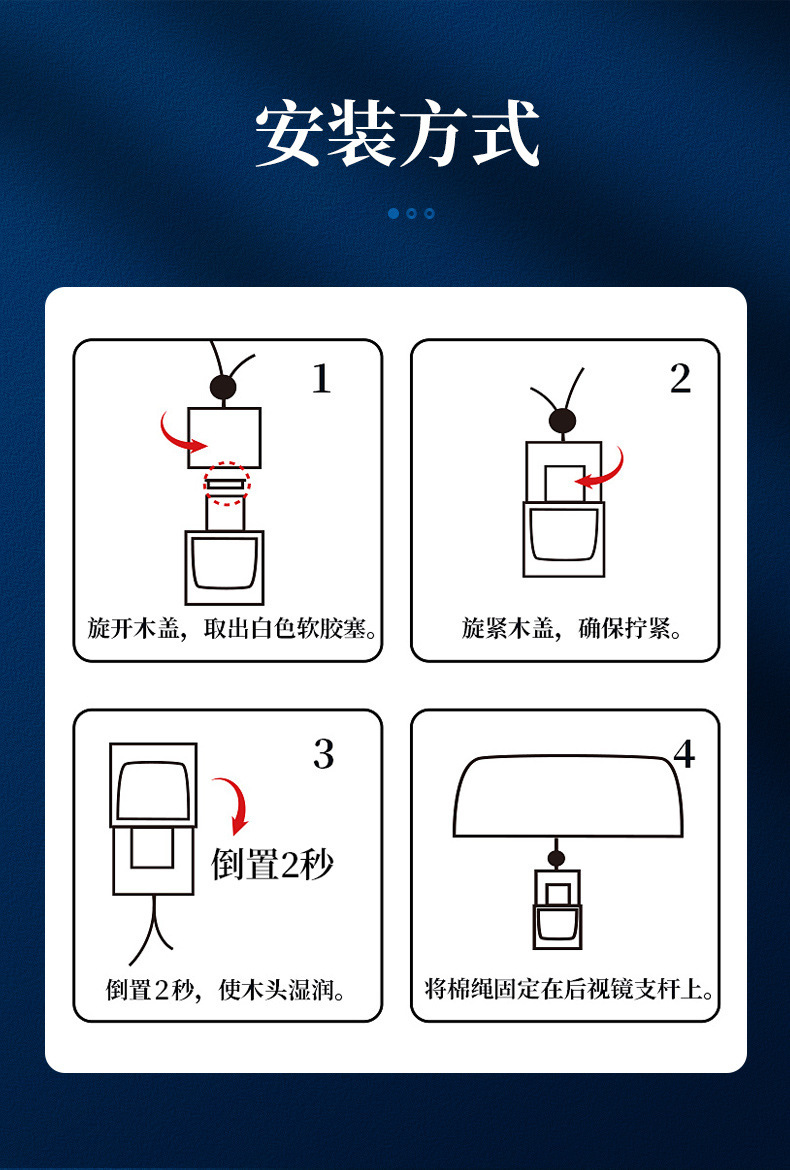 安装方式

1
旋开木盖，取出白色软胶塞。

2
旋紧木盖，确保拧紧。

3
倒置2秒
倒置2秒，使木头湿润。

4
将棉绳固定在后视镜支杆上。