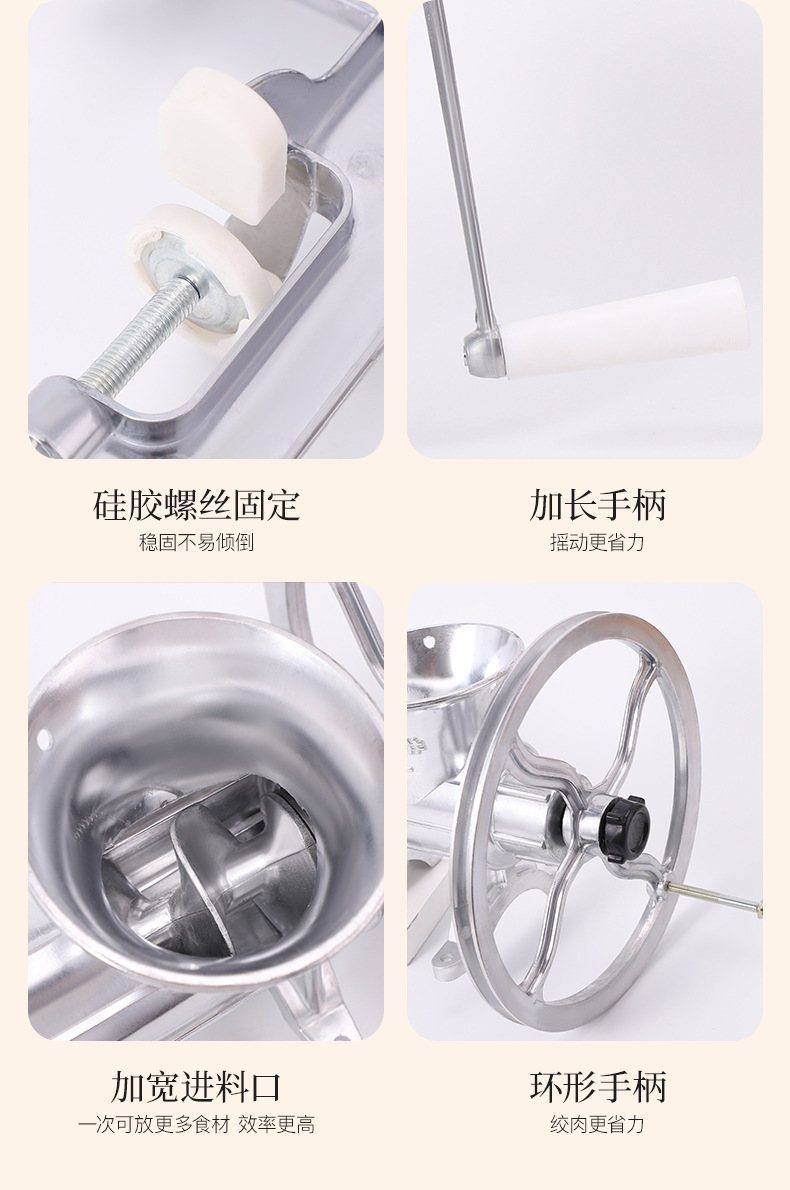 硅胶螺丝固定
稳固不易倾倒

加长手柄
摇动更省力

加宽进料口
一次可放更多食材 效率更高

环形手柄
绞肉更省力