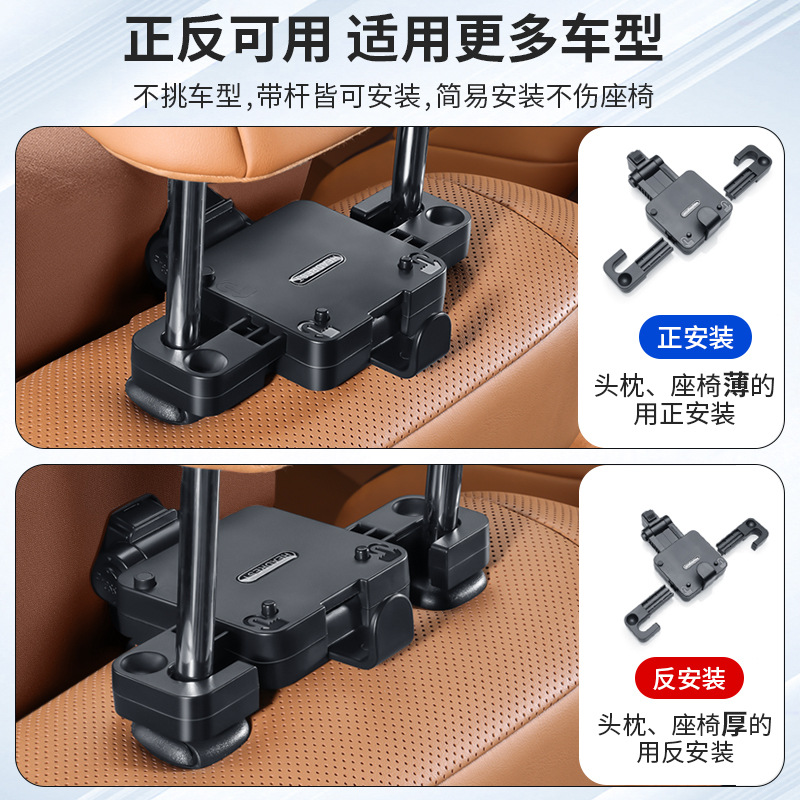 正反可用 适用更多车型

不挑车型,带杆皆可安装,简易安装不伤座椅

正安装

头枕、座椅薄的用正安装

反安装

头枕、座椅厚的用反安装