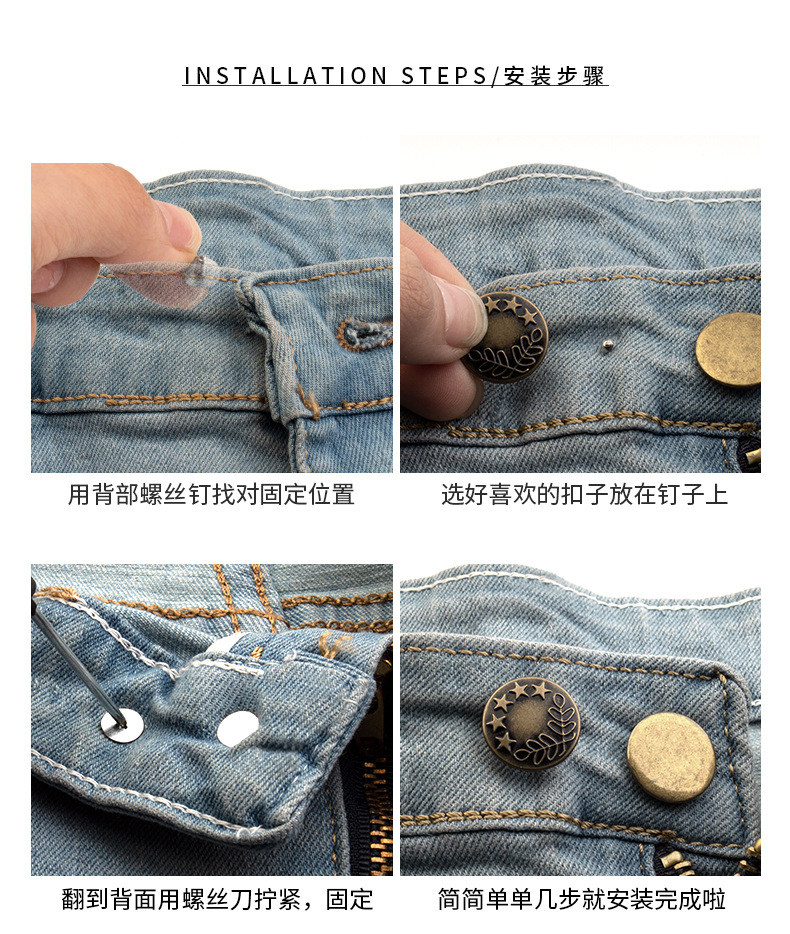 INSTALLATION STEPS/安装步骤

用背部螺丝钉找对固定位置

选好喜欢的扣子放在钉子上

翻到背面用螺丝刀拧紧，固定

简简单单几步就安装完成啦