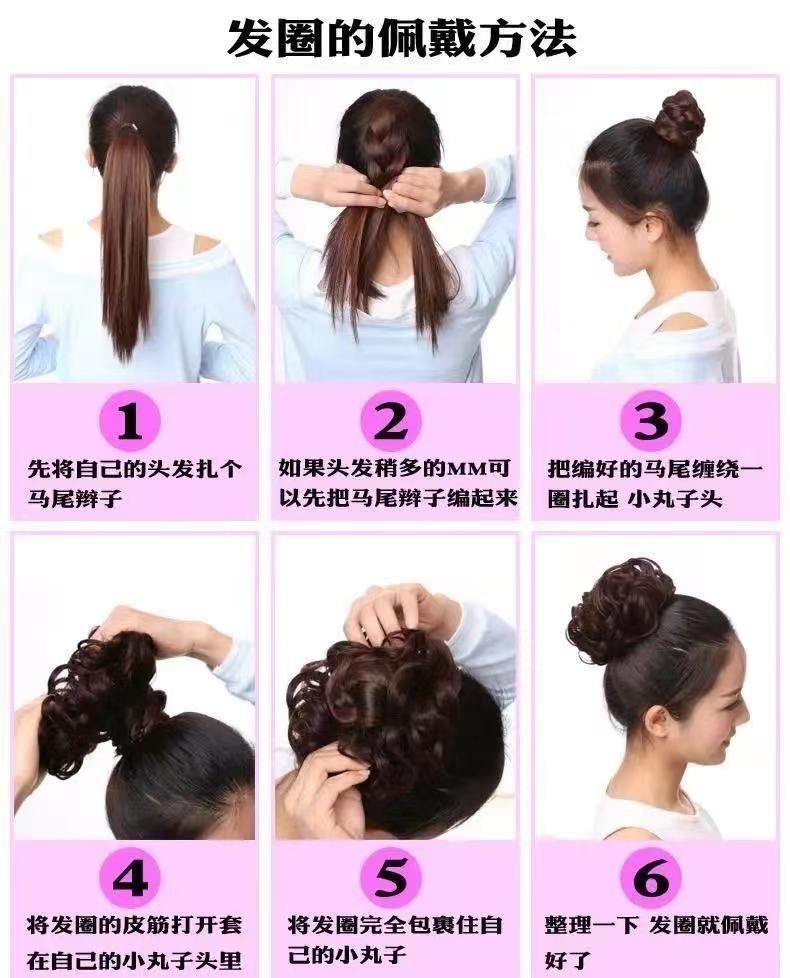 发圈的佩戴方法

1
先将自己的头发扎个马尾辫子

2
如果头发稍多的MM可以先把马尾辫子编起来

3
把编好的马尾缠绕一圈扎起 小丸子头

4
将发圈的皮筋打开套在自己的小丸子头里

5
将发圈完全包裹住自己的小丸子

6
整理一下 发圈就佩戴好了