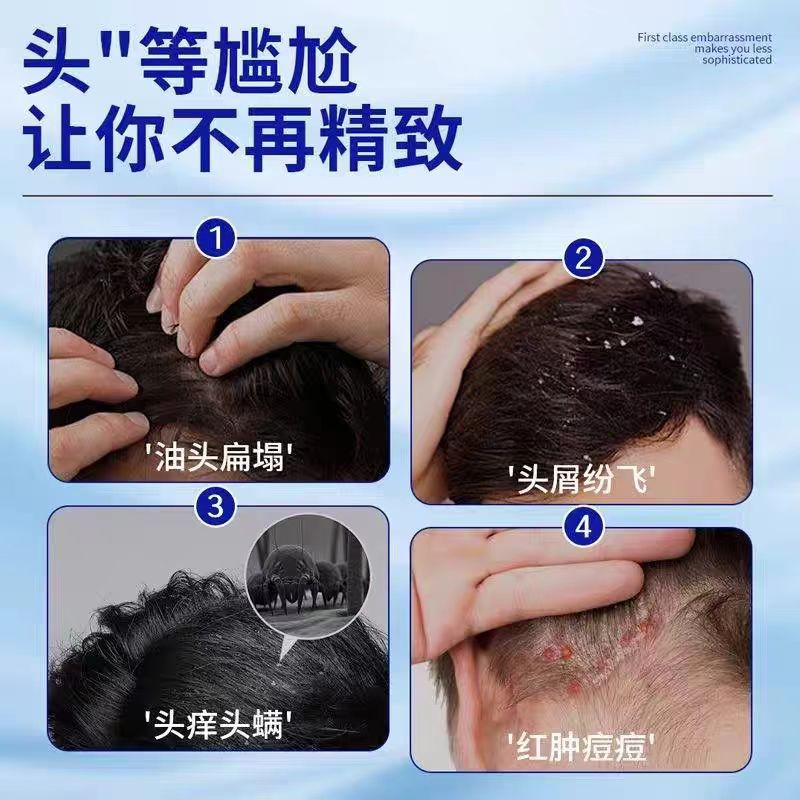 头"等尴尬
让你不再精致

First class embarrassment makes you less sophisticated

1
'油头扁塌'

2
'头屑纷飞'

3
'头痒头螨'

4
'红肿痘痘'