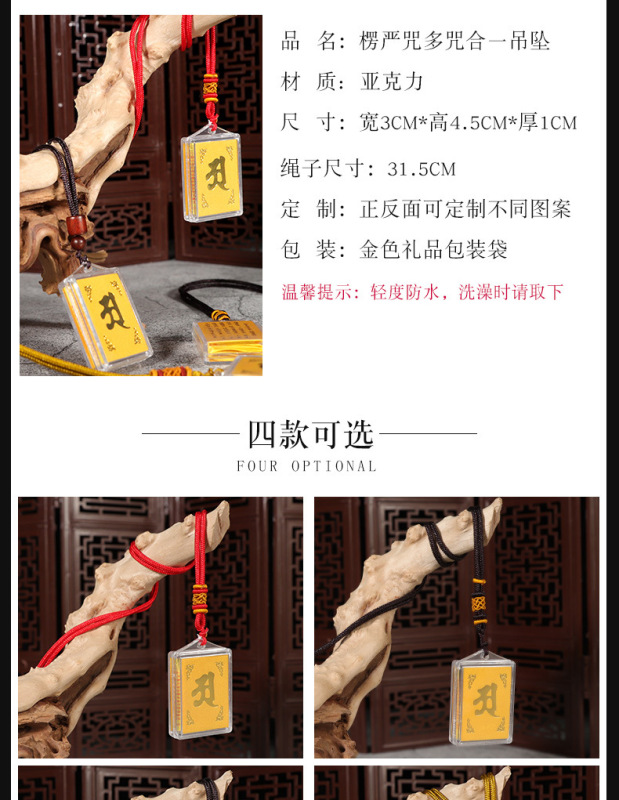 品 名：楞严咒多咒合一吊坠
材 质：亚克力
尺 寸：宽3CM*高4.5CM*厚1CM
绳子尺寸：31.5CM
定 制：正反面可定制不同图案
包 装：金色礼品包装袋
温馨提示：轻度防水，洗澡时请取下

四款可选
FOUR OPTIONAL