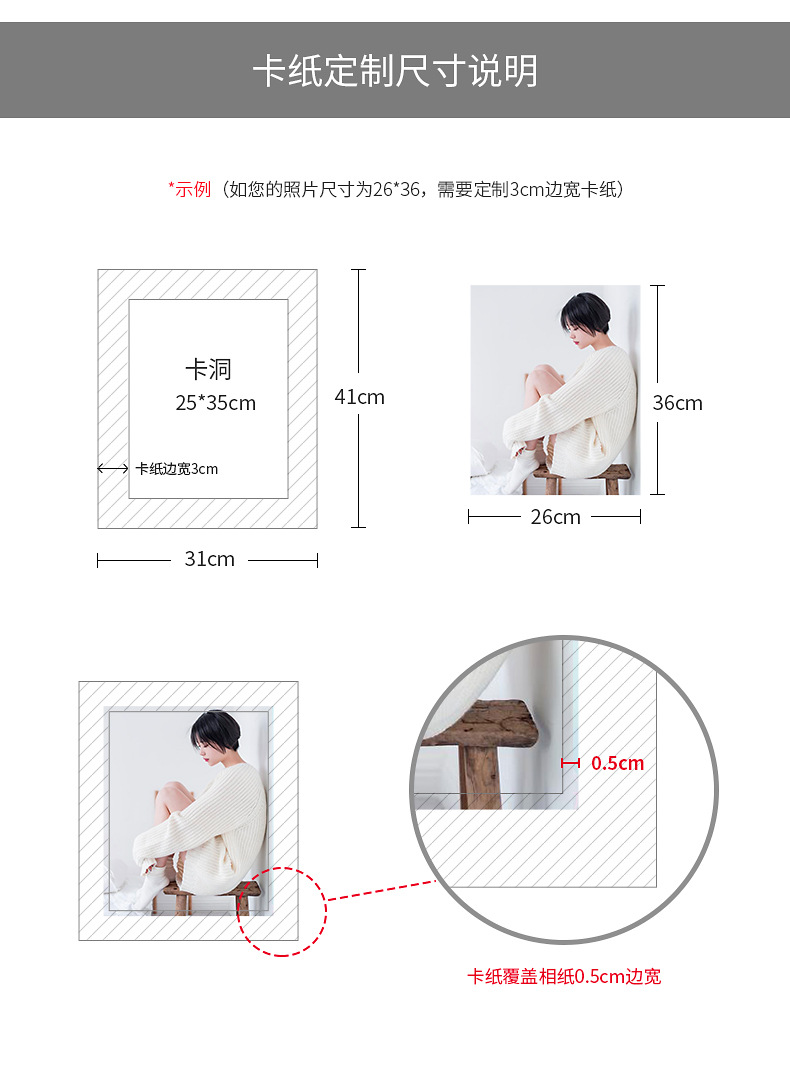 卡纸定制尺寸说明

*示例（如您的照片尺寸为26*36，需要定制3cm边宽卡纸）

卡洞
25*35cm

卡纸边宽3cm

41cm

31cm

36cm

26cm

0.5cm

卡纸覆盖相纸0.5cm边宽