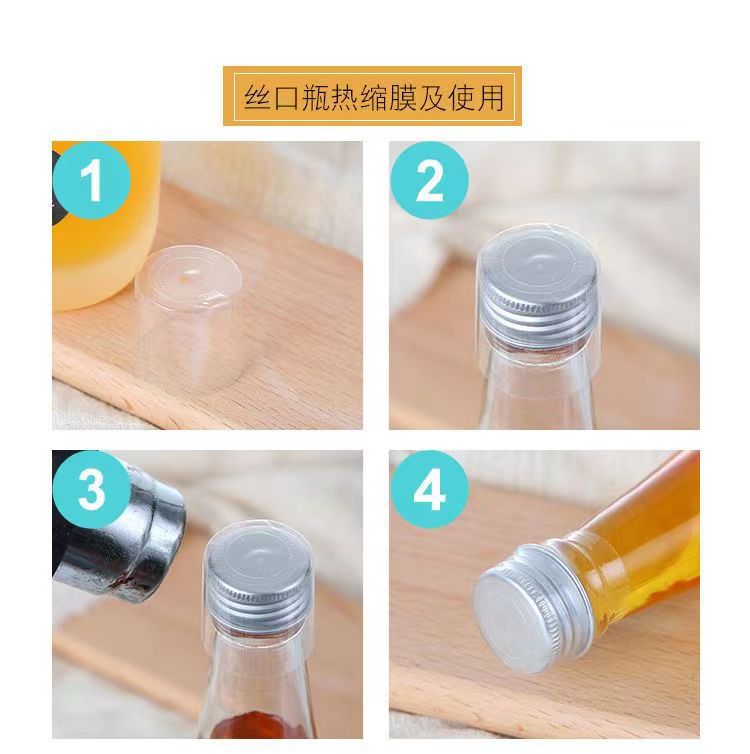 丝口瓶热缩膜及使用

1

2

3

4