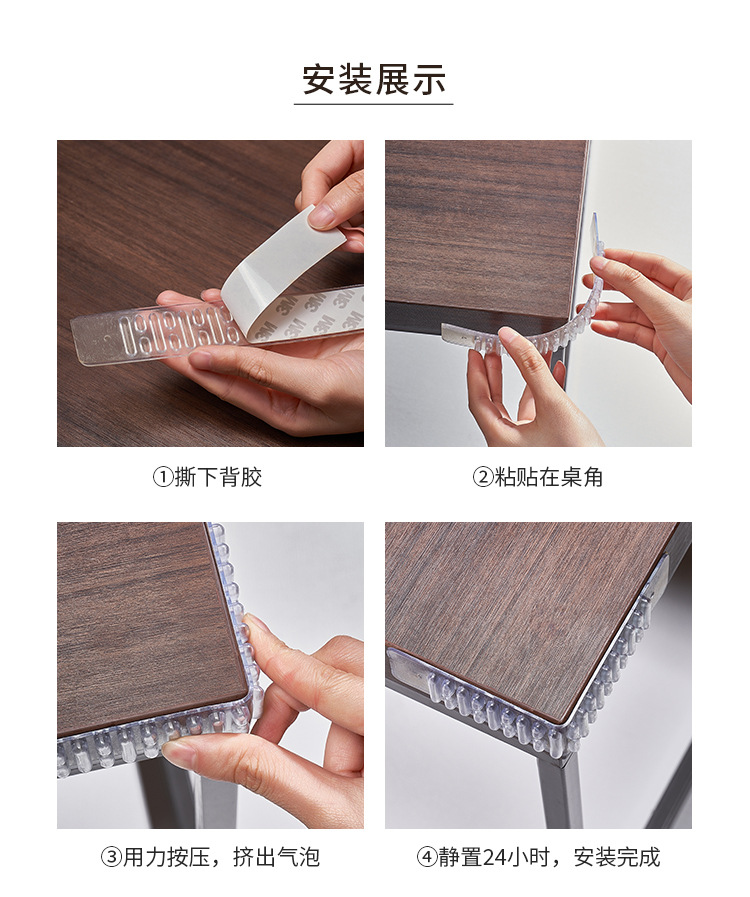 安装展示

3M 3M 3M 3M

①撕下背胶

②粘贴在桌角

③用力按压，挤出气泡

④静置24小时，安装完成