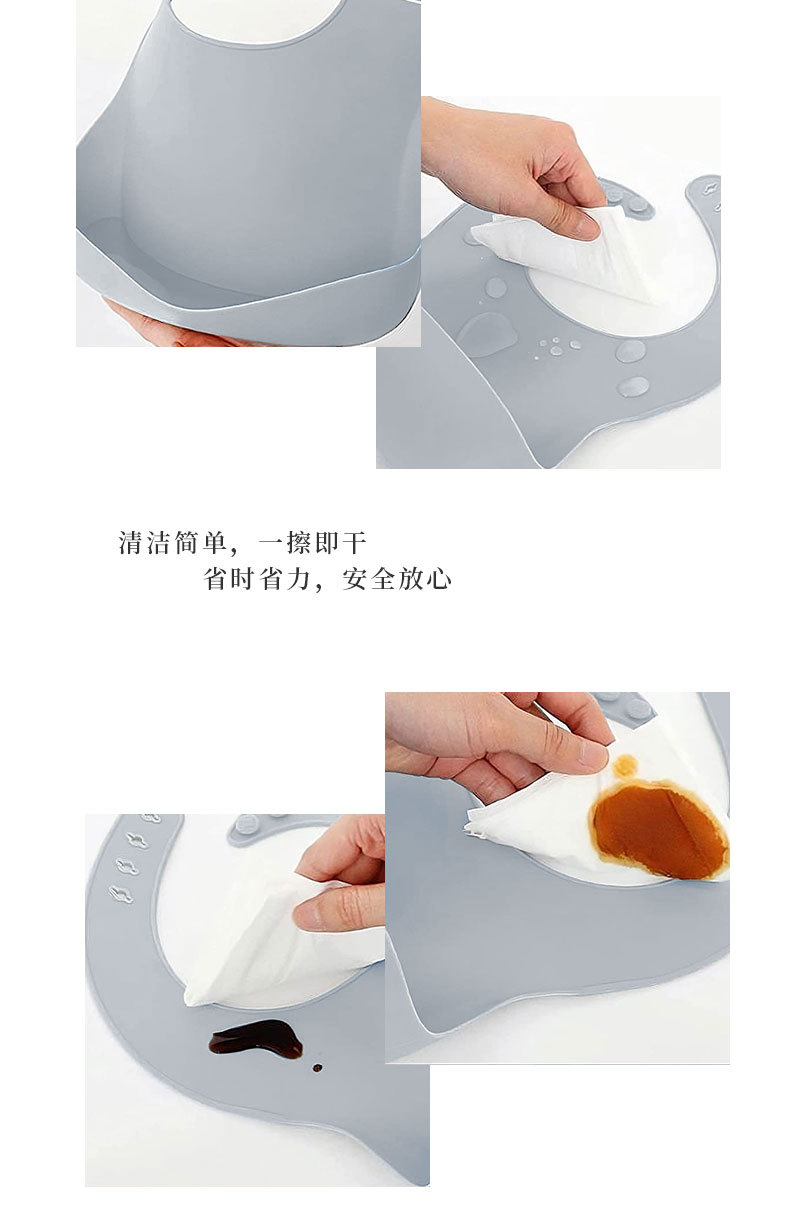 清洁简单，一擦即干
省时省力，安全放心