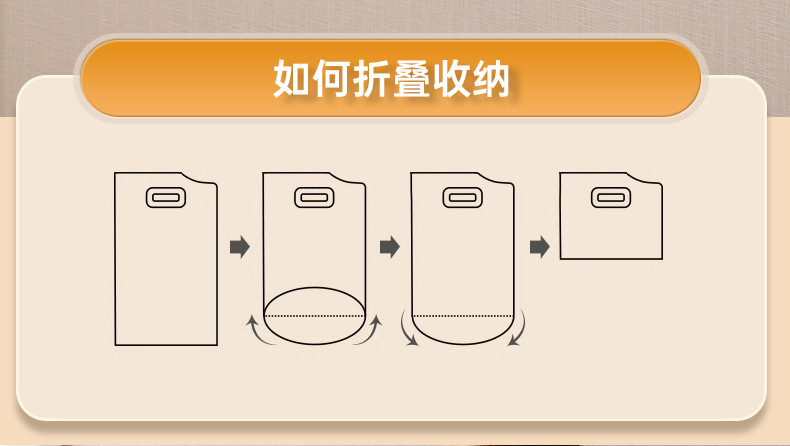 如何折叠收纳