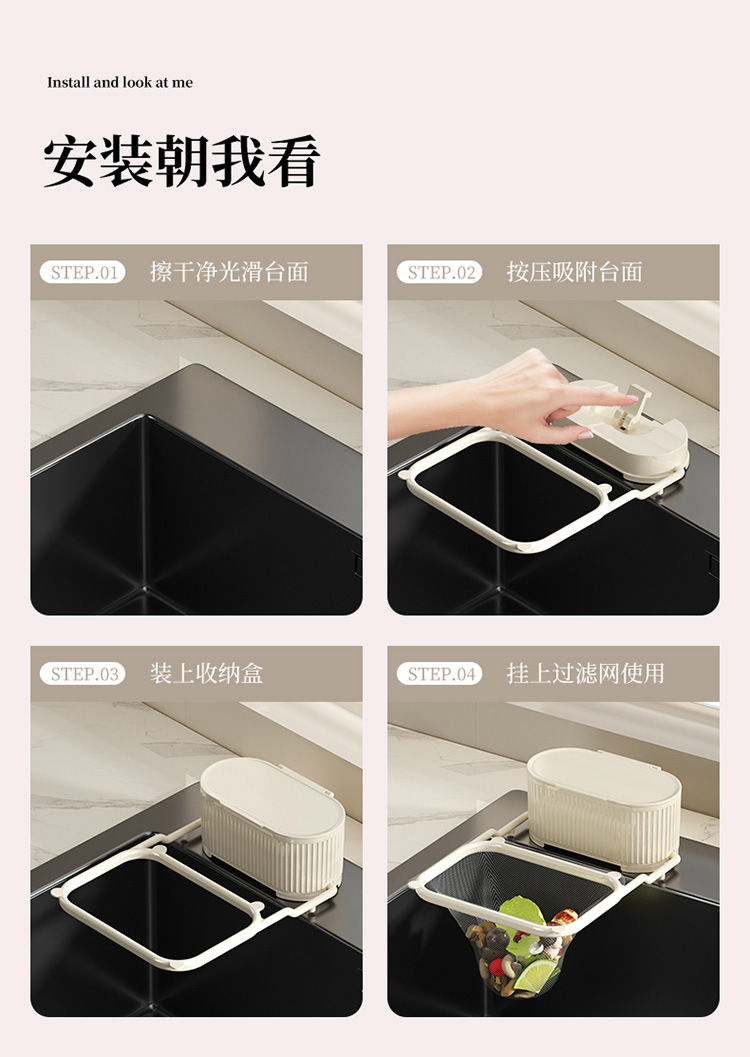 Install and look at me

安装朝我看

STEP.01 擦干净光滑台面

STEP.02 按压吸附台面

STEP.03 装上收纳盒

STEP.04 挂上过滤网使用