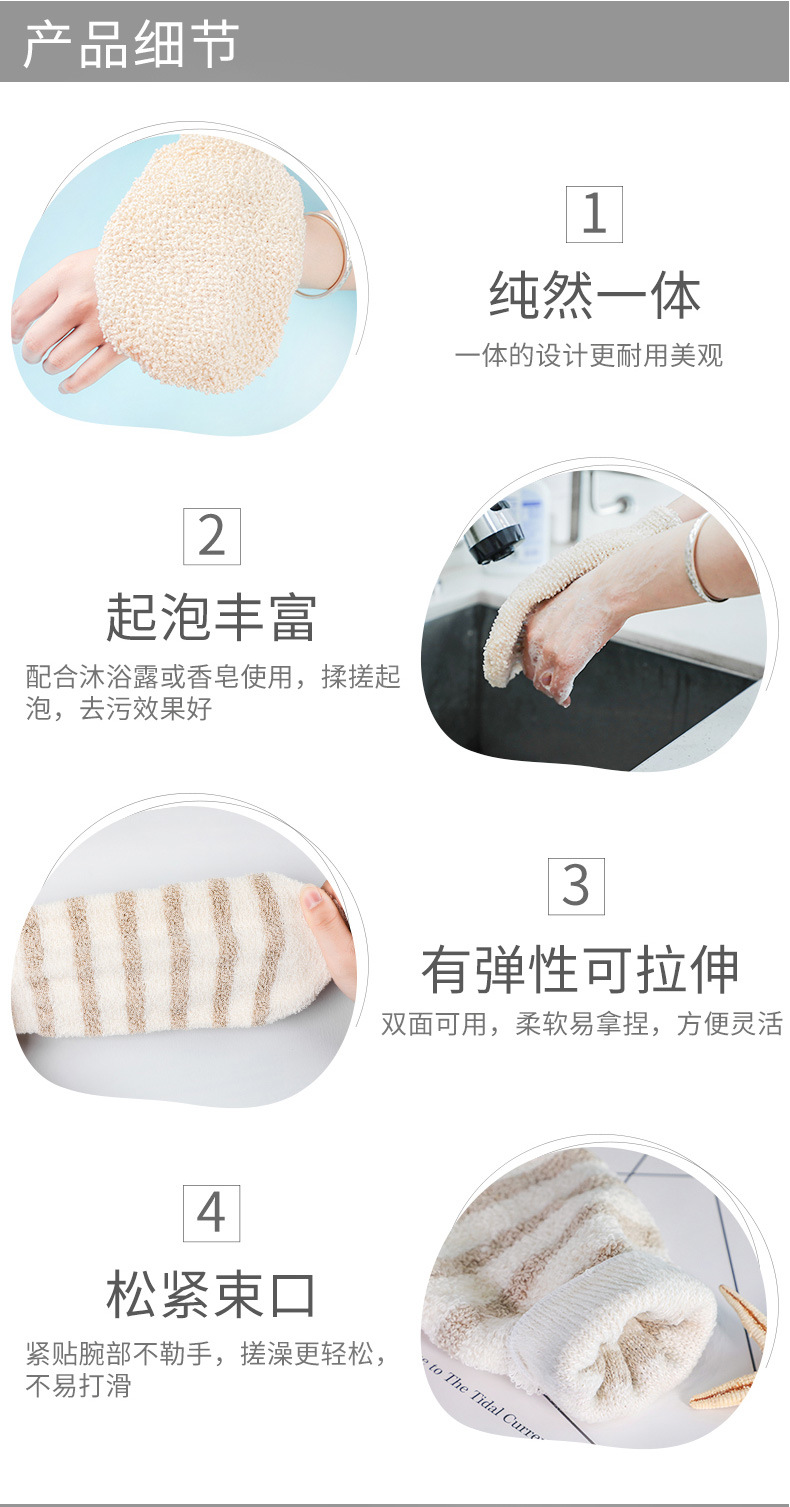 产品细节

1
纯然一体
一体的设计更耐用美观

2
起泡丰富
配合沐浴露或香皂使用，揉搓起泡，去污效果好

3
有弹性可拉伸
双面可用，柔软易拿捏，方便灵活

4
松紧束口
紧贴腕部不勒手，搓澡更轻松，不易打滑

to The Tidal Curre