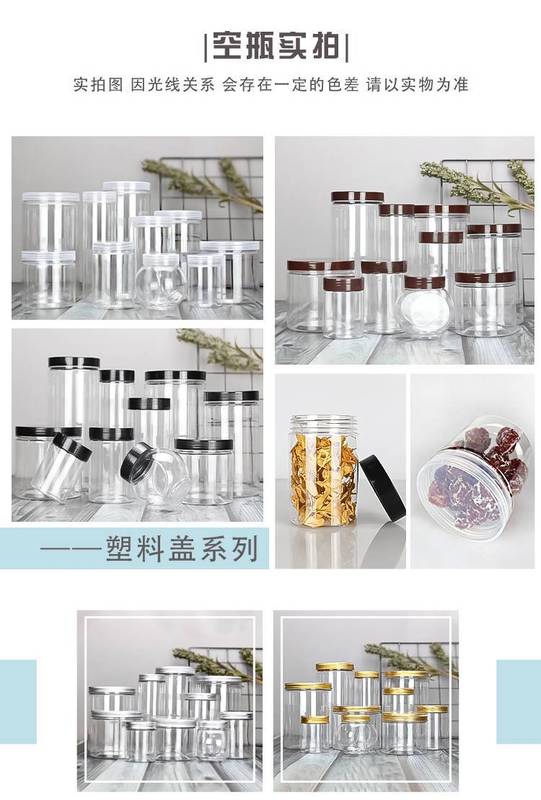 |空瓶实拍|

实拍图 因光线关系 会存在一定的色差 请以实物为准

——塑料盖系列