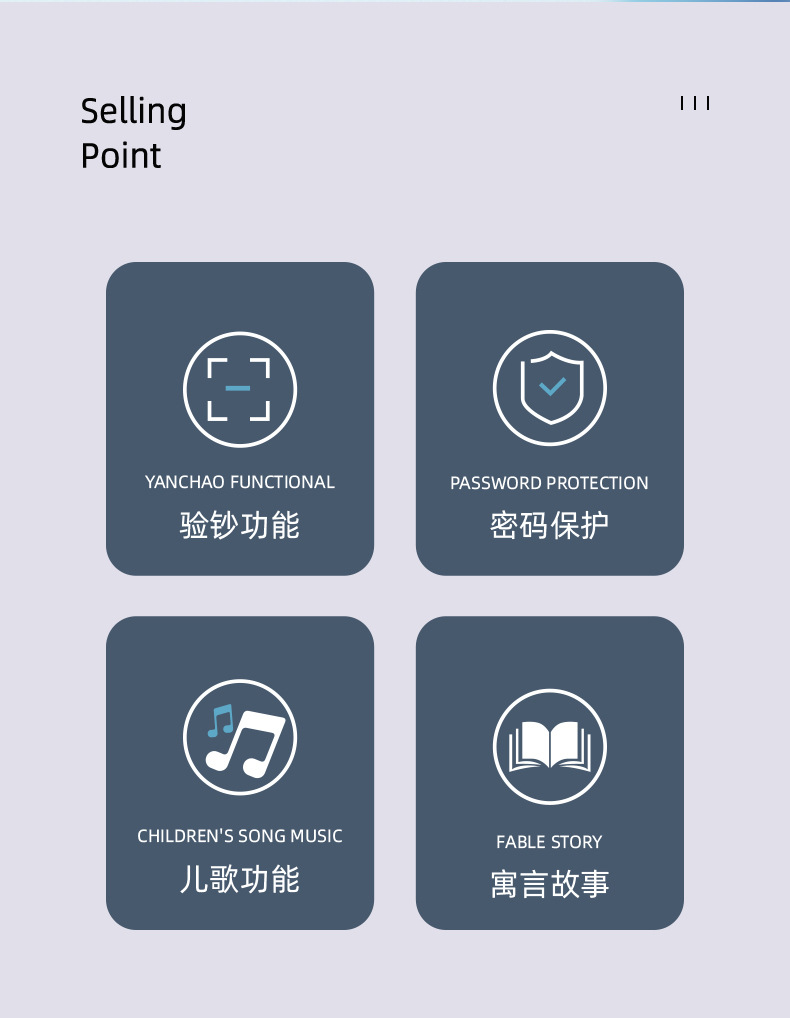 Selling
Point

YANCHAO FUNCTIONAL
验钞功能

PASSWORD PROTECTION
密码保护

CHILDREN'S SONG MUSIC
儿歌功能

FABLE STORY
寓言故事