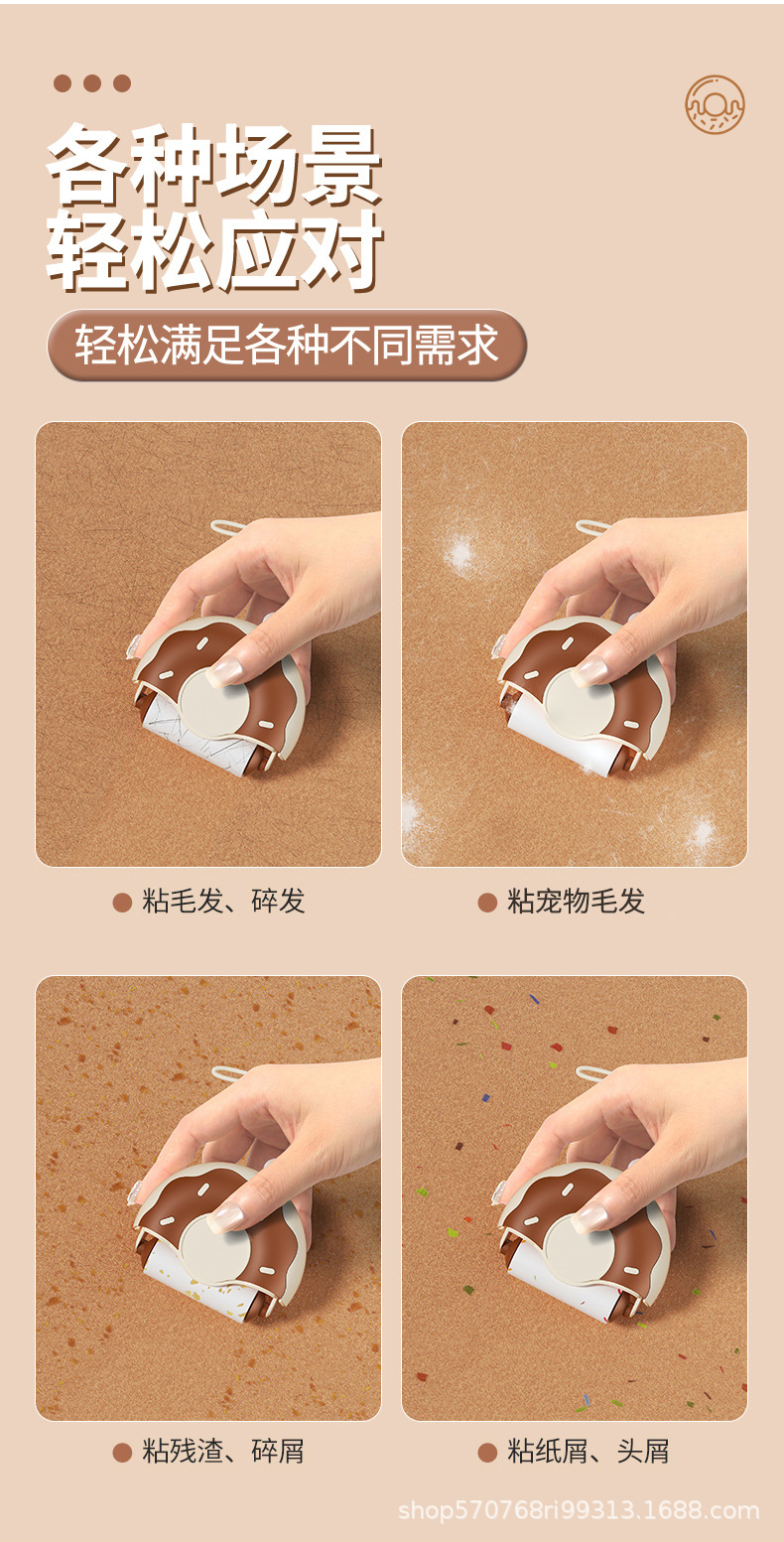 各种场景
轻松应对

轻松满足各种不同需求

粘毛发、碎发

粘宠物毛发

粘残渣、碎屑

粘纸屑、头屑

shop570768ri99313.1688.com