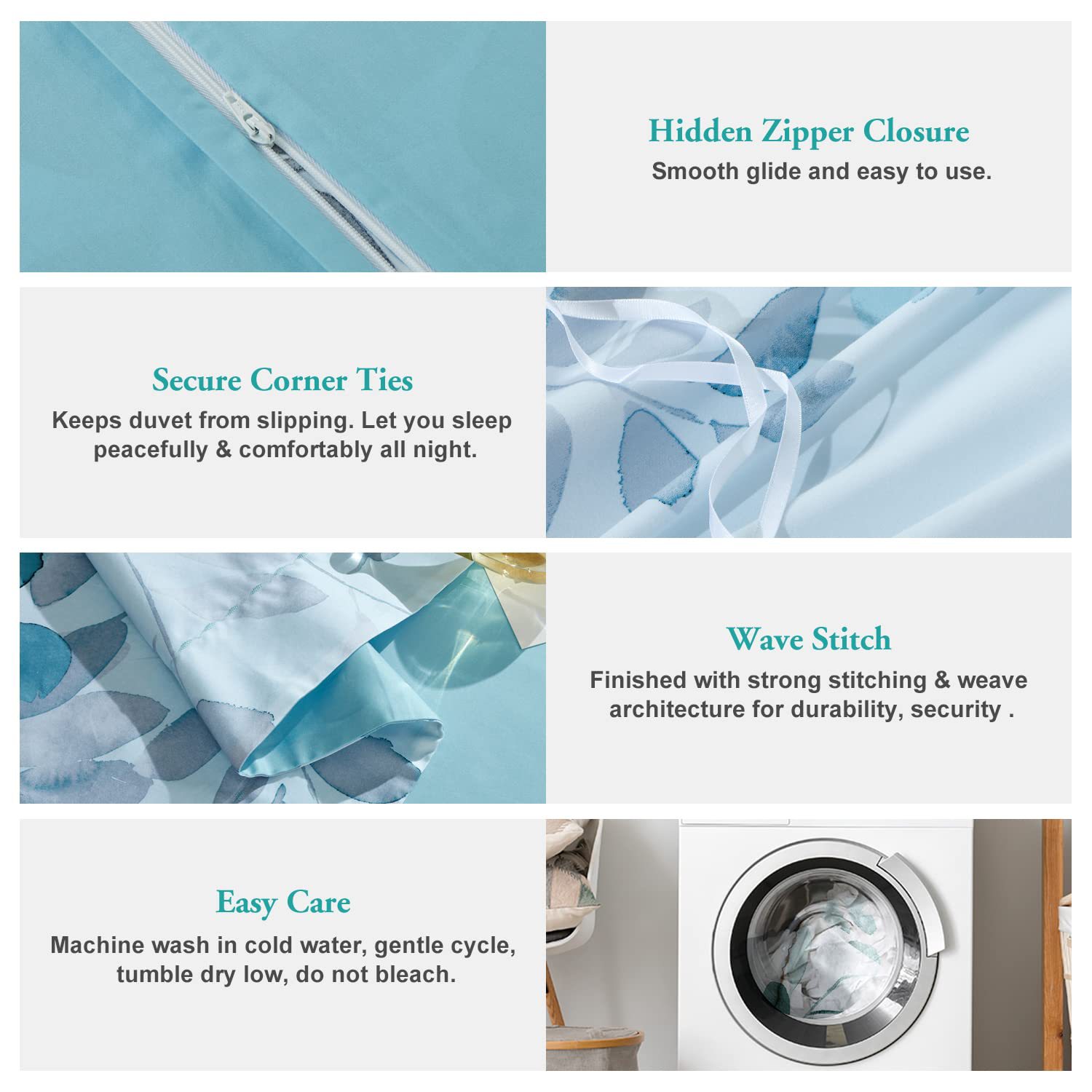 Hidden Zipper Closure
Smooth glide and easy to use.

Secure Corner Ties
Keeps duvet from slipping. Let you sleep peacefully & comfortably all night.

Wave Stitch
Finished with strong stitching & weave architecture for durability, security .

Easy Care
Machine wash in cold water, gentle cycle, tumble dry low, do not bleach.