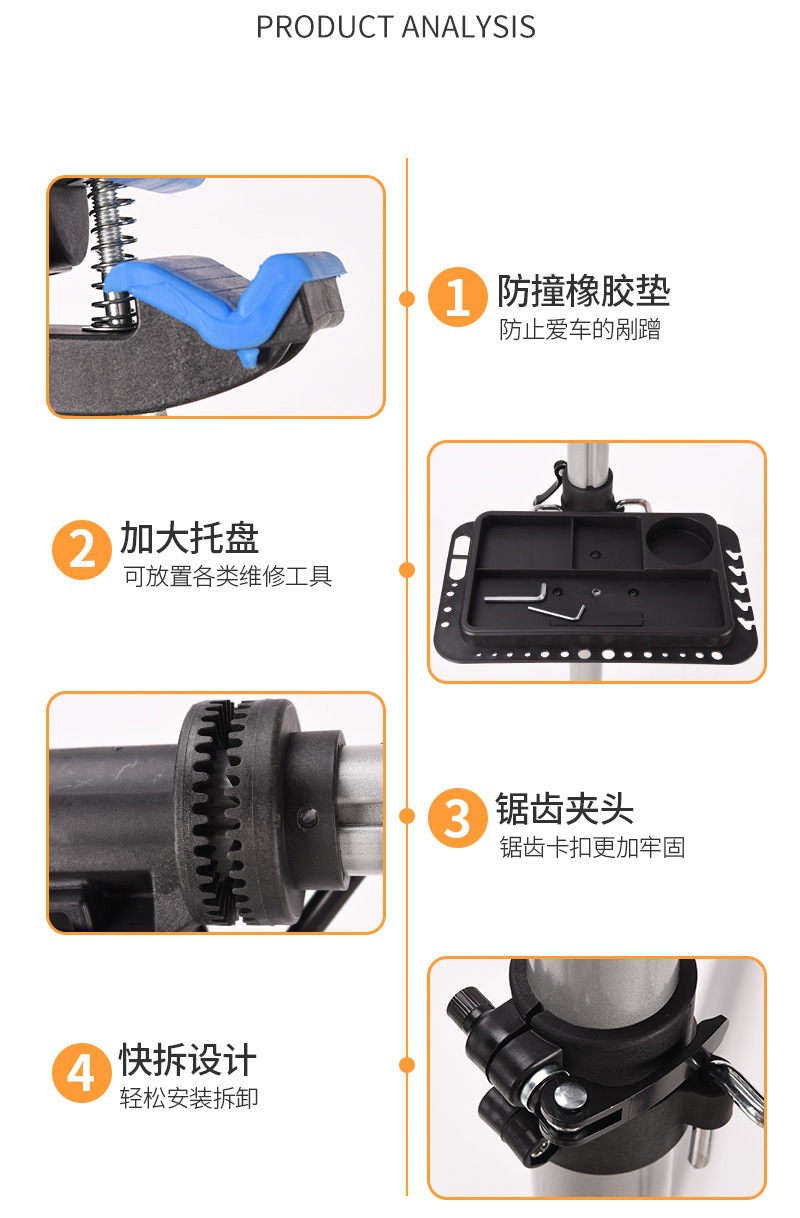 PRODUCT ANALYSIS

1 防撞橡胶垫
防止爱车的剐蹭

2 加大托盘
可放置各类维修工具

3 锯齿夹头
锯齿卡扣更加牢固

4 快拆设计
轻松安装拆卸