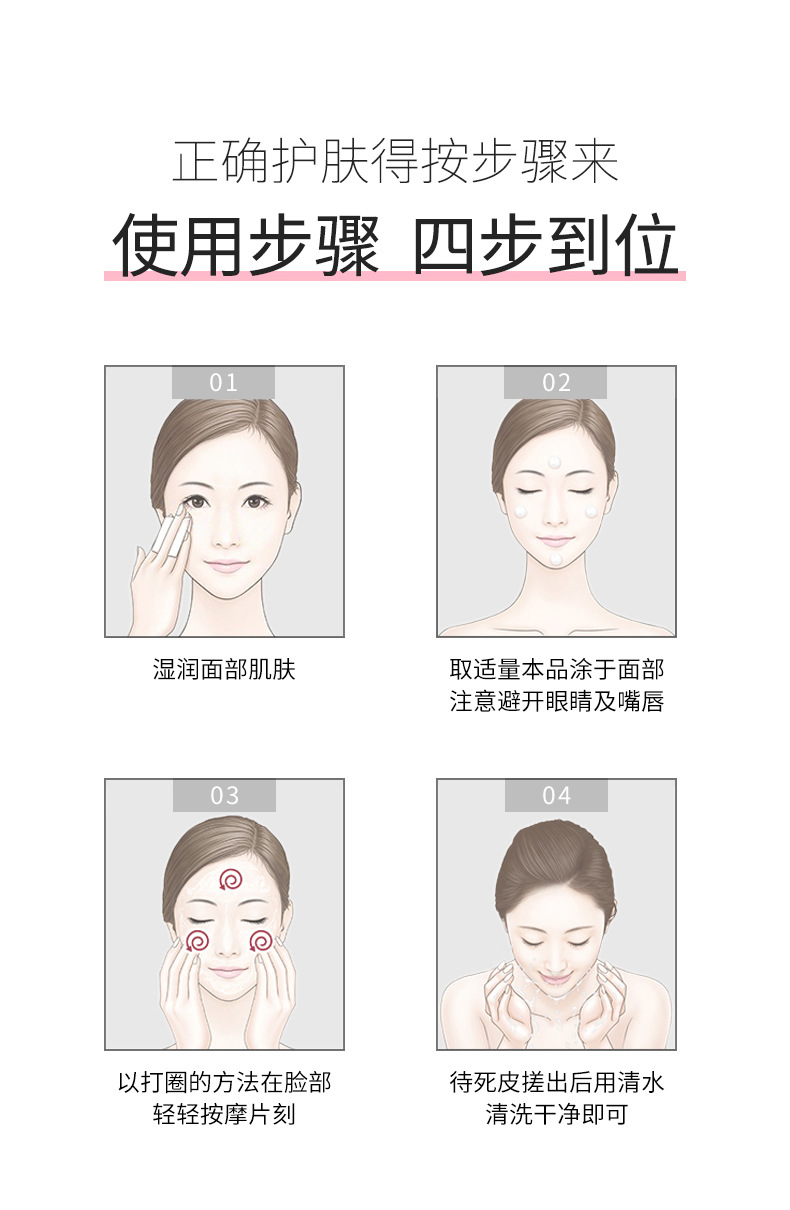 正确护肤得按步骤来

使用步骤 四步到位

01

湿润面部肌肤

02

取适量本品涂于面部
注意避开眼睛及嘴唇

03

以打圈的方法在脸部
轻轻按摩片刻

04

待死皮搓出后用清水
清洗干净即可