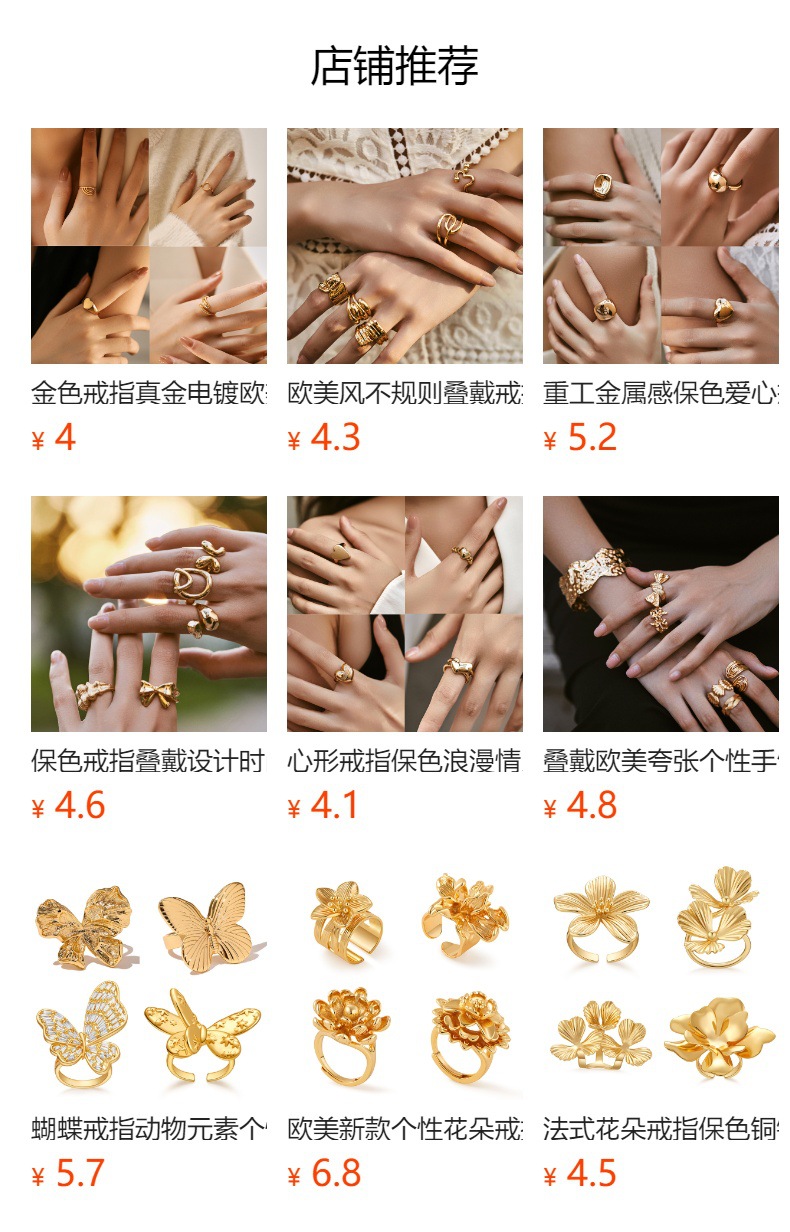 店铺推荐

金色戒指真金电镀欧
¥ 4

欧美风不规则叠戴戒
¥ 4.3

重工金属感保色爱心
¥ 5.2

保色戒指叠戴设计时
¥ 4.6

心形戒指保色浪漫情
¥ 4.1

叠戴欧美夸张个性手
¥ 4.8

蝴蝶戒指动物元素个
¥ 5.7

欧美新款个性花朵戒
¥ 6.8

法式花朵戒指保色铜
¥ 4.5