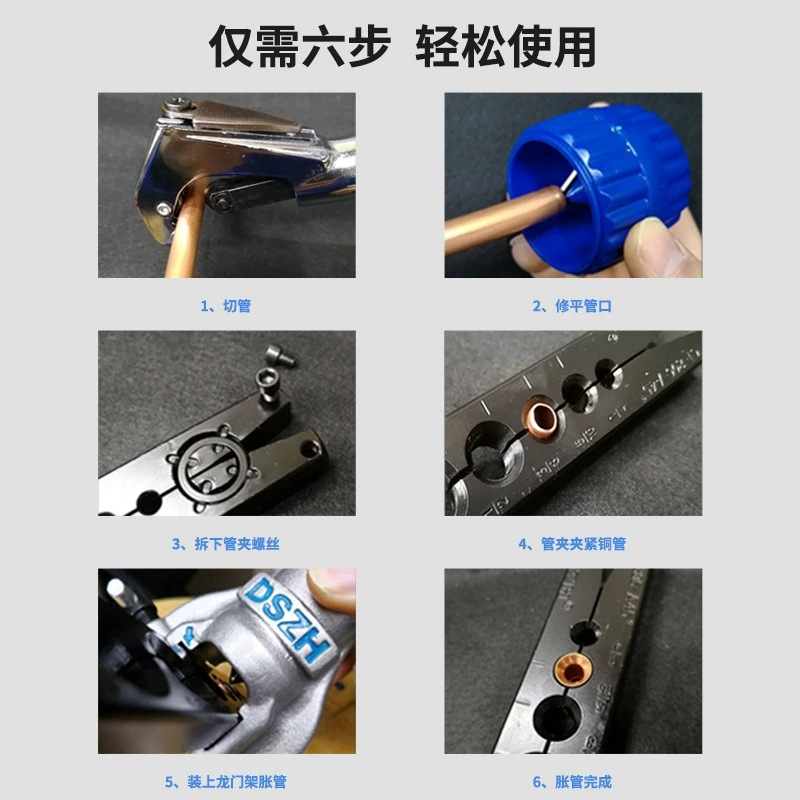 仅需六步 轻松使用

1、切管

2、修平管口

3、拆下管夹螺丝

4、管夹夹紧铜管

DSZH

5、装上龙门架胀管

6、胀管完成