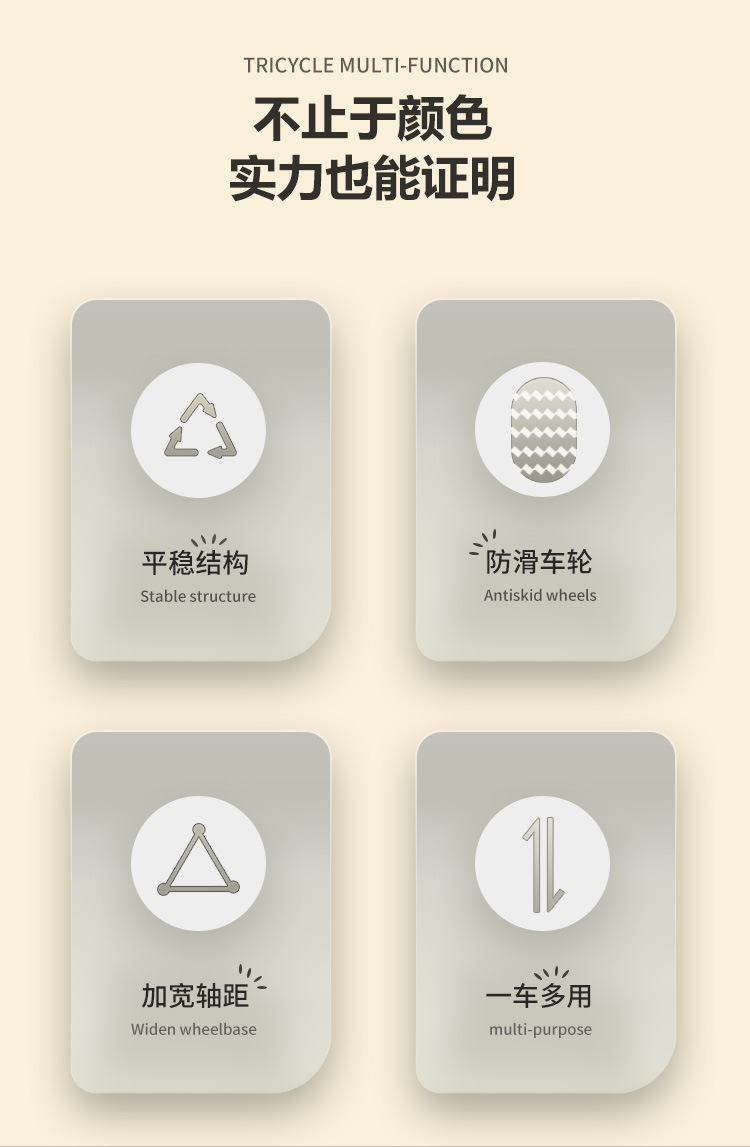 TRICYCLE MULTI-FUNCTION

不止于颜色
实力也能证明

平稳结构
Stable structure

防滑车轮
Antiskid wheels

加宽轴距
Widen wheelbase

一车多用
multi-purpose