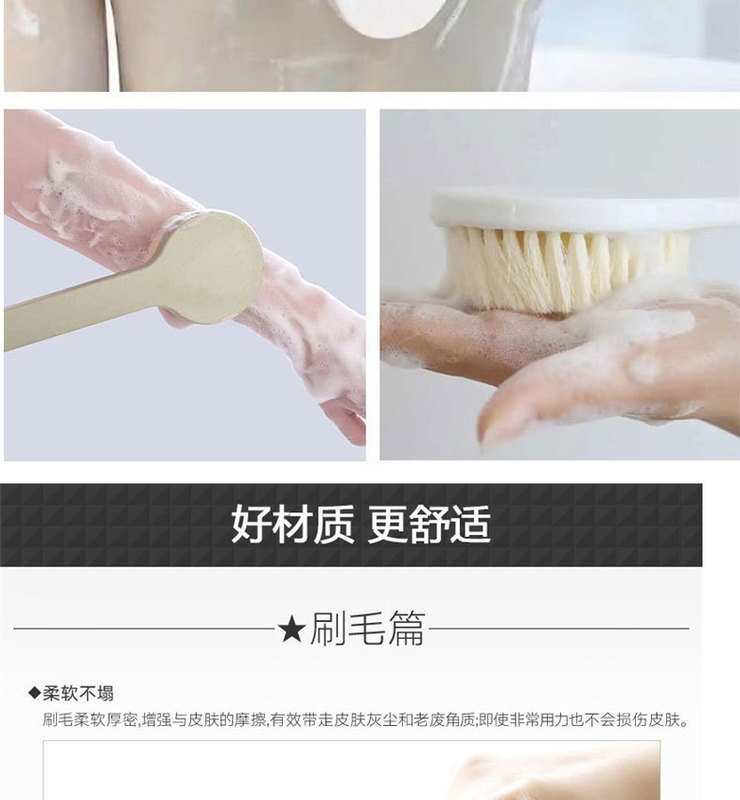 好材质 更舒适

★刷毛篇

◆柔软不塌
刷毛柔软厚密,增强与皮肤的摩擦,有效带走皮肤灰尘和老废角质;即使非常用力也不会损伤皮肤。