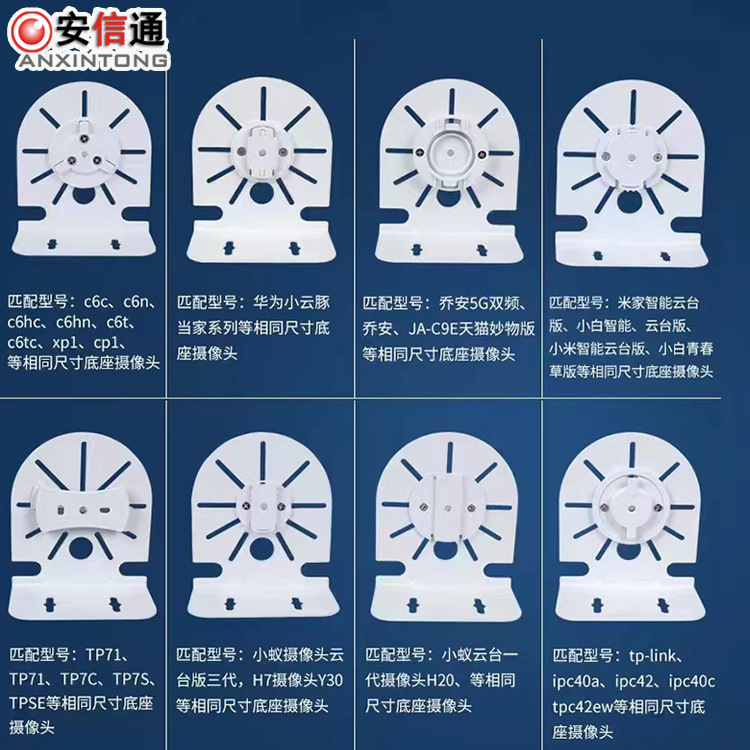 安信通
ANXINTONG

匹配型号：c6c、c6n、c6hc、c6hn、c6t、c6tc、xp1、cp1、等相同尺寸底座摄像头

匹配型号：华为小云豚当家系列等相同尺寸底座摄像头

匹配型号：乔安5G双频、乔安、JA-C9E天猫妙物版等相同尺寸底座摄像头

匹配型号：米家智能云台版、小白智能、云台版、小米智能云台版、小白青春草版等相同尺寸底座摄像头

匹配型号：TP71、TP71、TP7C、TP7S、TPSE等相同尺寸底座摄像头

匹配型号：小蚁摄像头云台版三代，H7摄像头Y30等相同尺寸底座摄像头

匹配型号：小蚁云台一代摄像头H20、等相同尺寸底座摄像头

匹配型号：tp-link、ipc40a、ipc42、ipc40c tpc42ew等相同尺寸底座摄像头