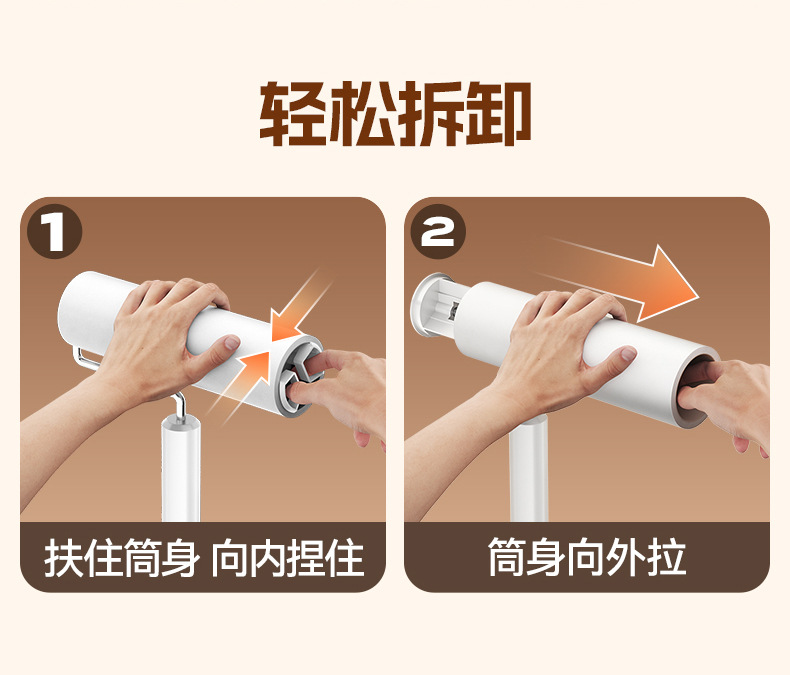 轻松拆卸

1

扶住筒身 向内捏住

2

筒身向外拉