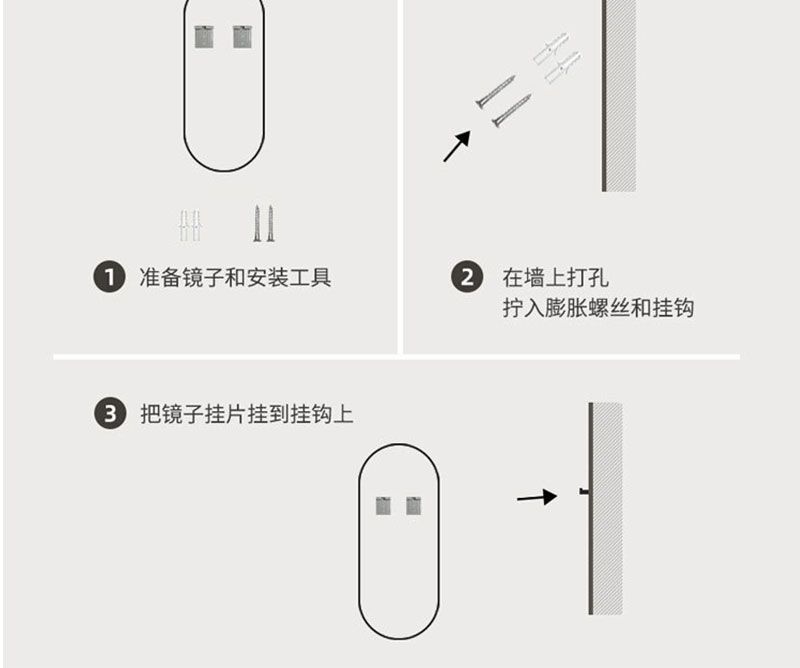 1 准备镜子和安装工具

2 在墙上打孔
拧入膨胀螺丝和挂钩

3 把镜子挂片挂到挂钩上