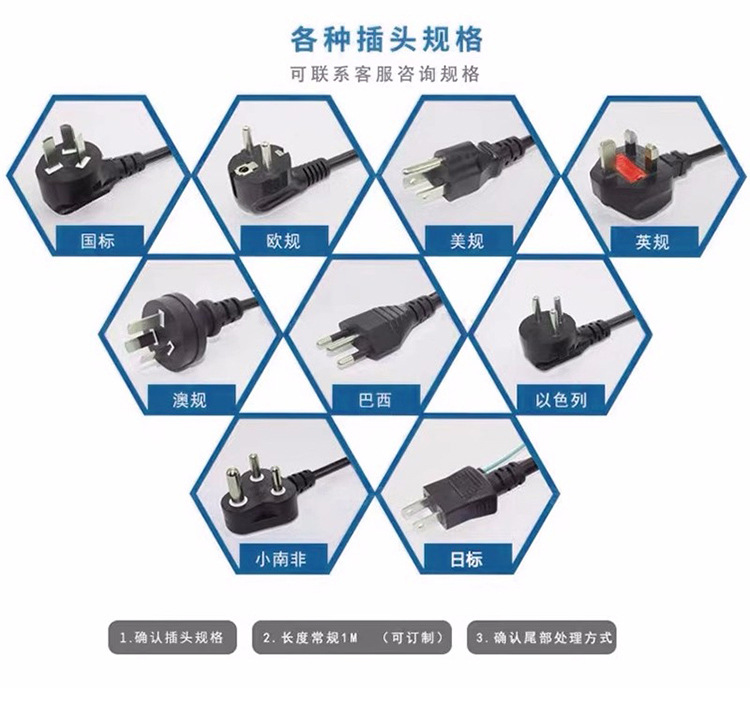 各种插头规格

可联系客服咨询规格

国标

欧规

美规

英规

澳规

巴西

以色列

小南非

日标

1.确认插头规格

2.长度常规1M （可订制）

3.确认尾部处理方式