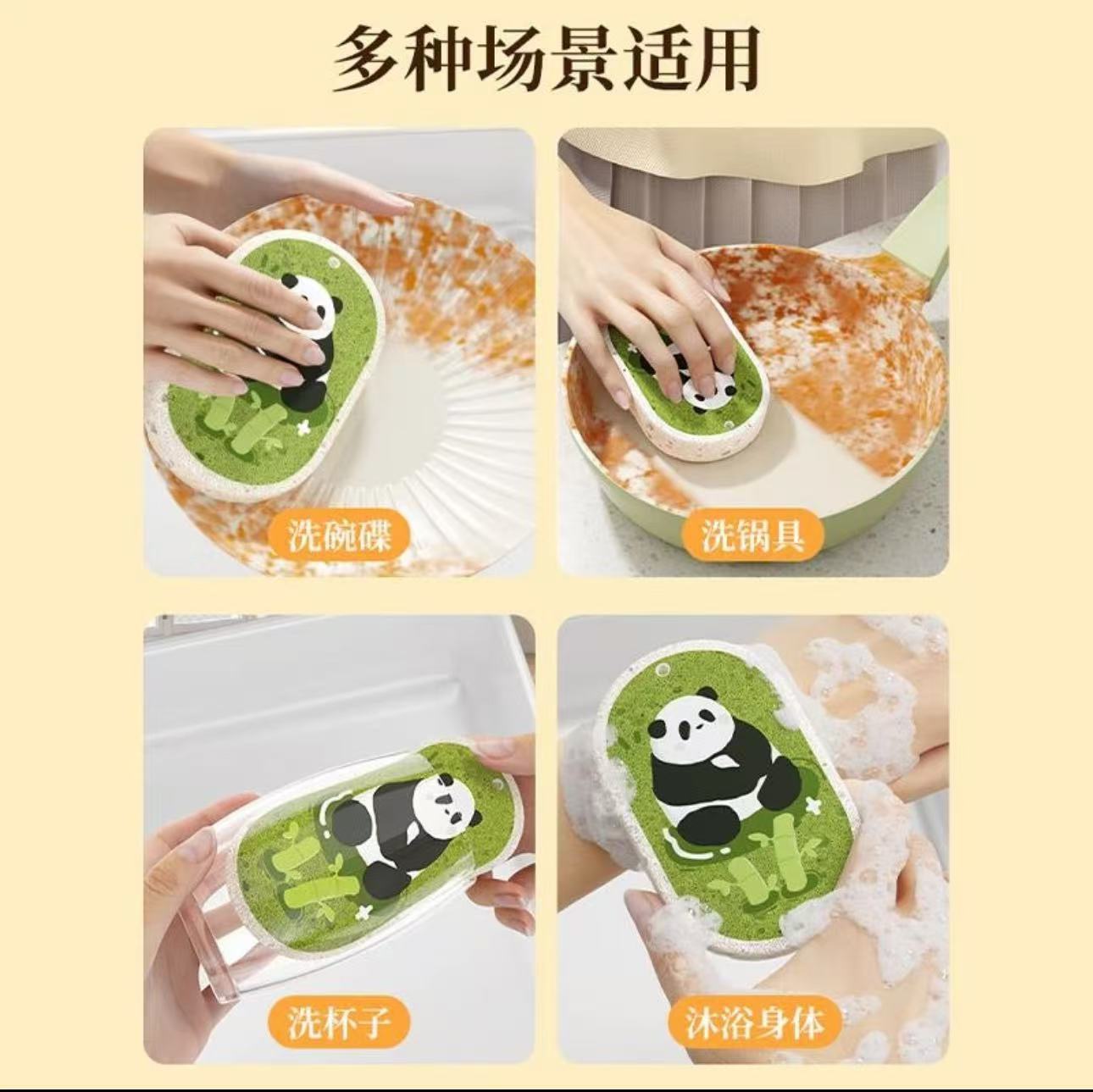 多种场景适用

洗碗碟

洗锅具

洗杯子

沐浴身体