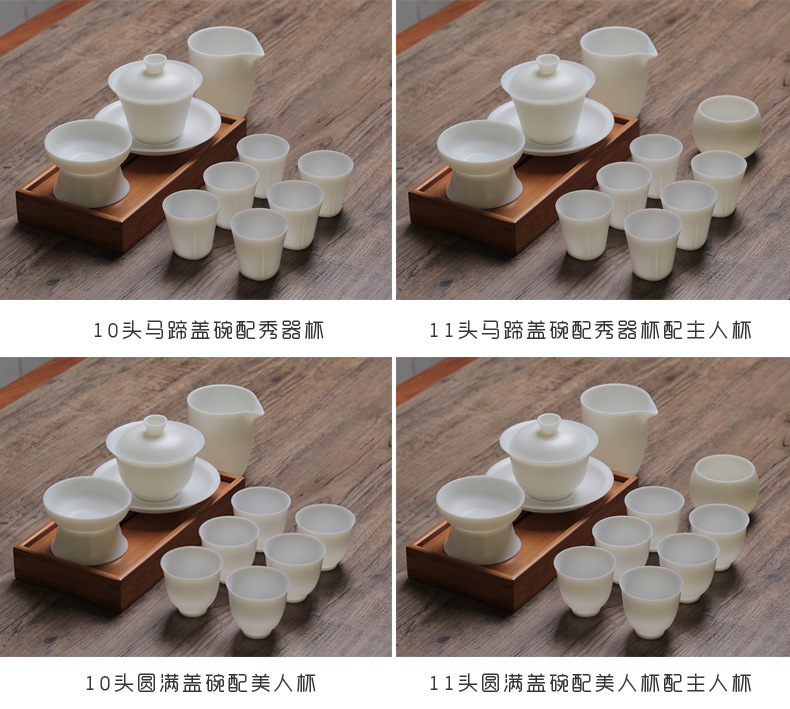 10头马蹄盖碗配秀器杯

11头马蹄盖碗配秀器杯配主人杯

10头圆满盖碗配美人杯

11头圆满盖碗配美人杯配主人杯