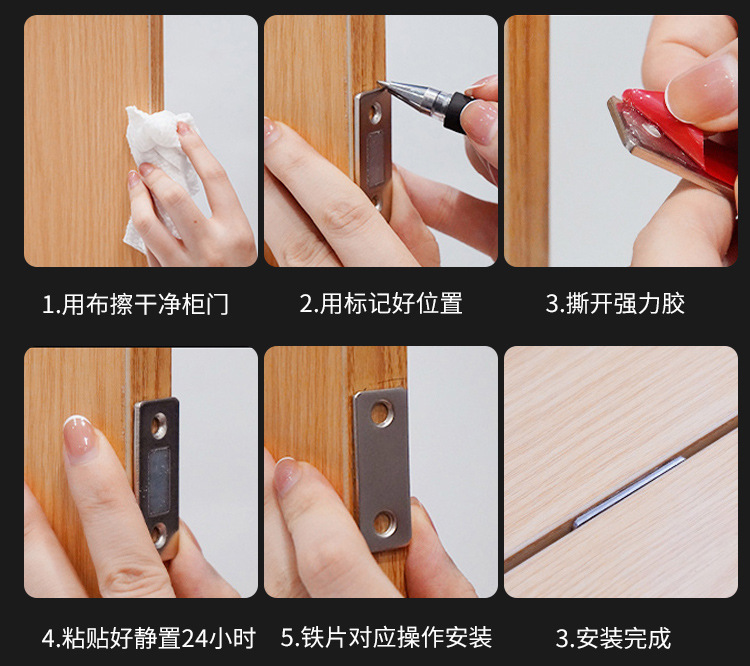 1.用布擦干净柜门

2.用标记好位置

3.撕开强力胶

4.粘贴好静置24小时

5.铁片对应操作安装

3.安装完成