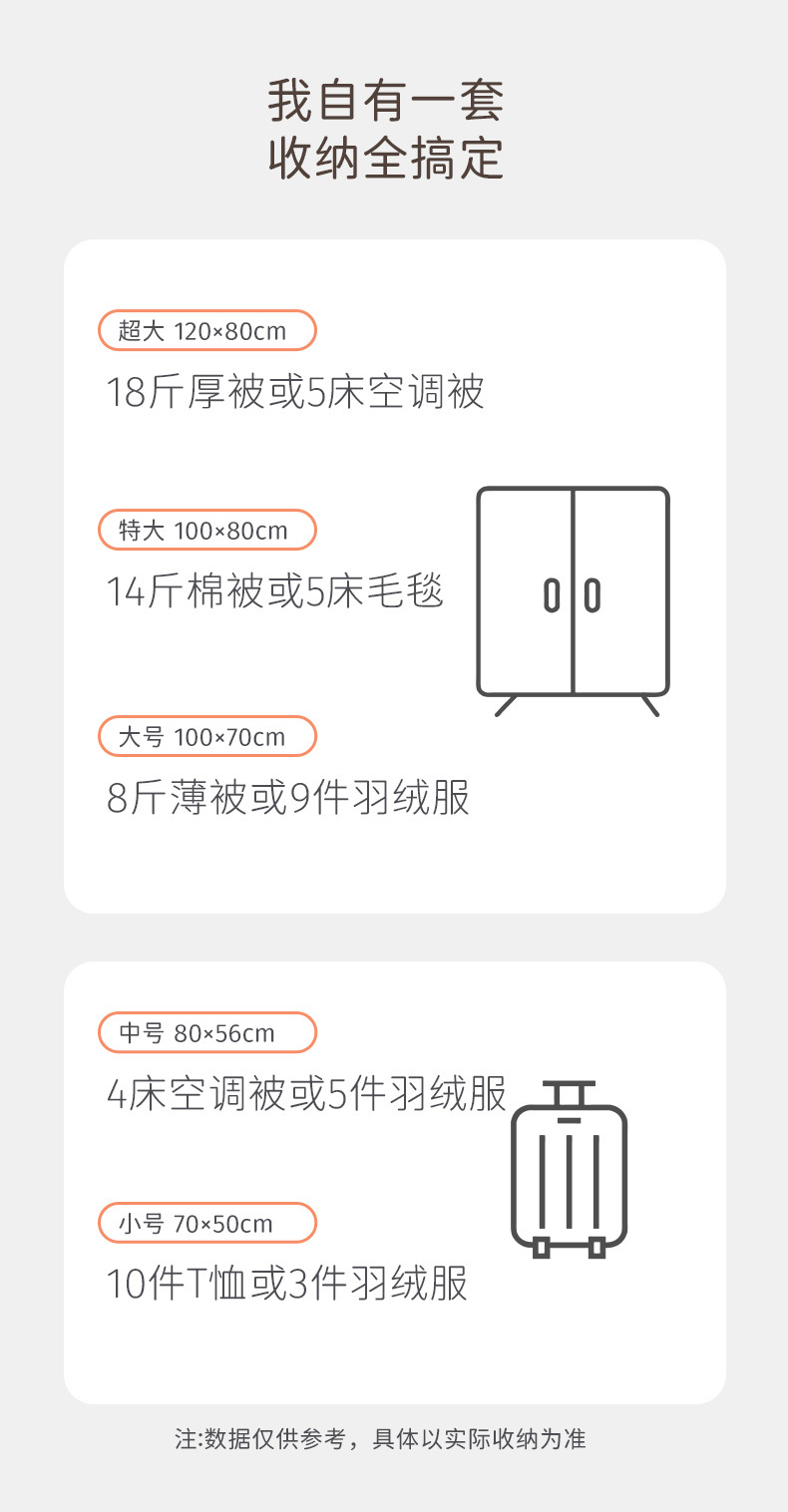 我自有一套
收纳全搞定

超大 120×80cm
18斤厚被或5床空调被

特大 100×80cm
14斤棉被或5床毛毯

大号 100×70cm
8斤薄被或9件羽绒服

中号 80×56cm
4床空调被或5件羽绒服

小号 70×50cm
10件T恤或3件羽绒服

注:数据仅供参考，具体以实际收纳为准